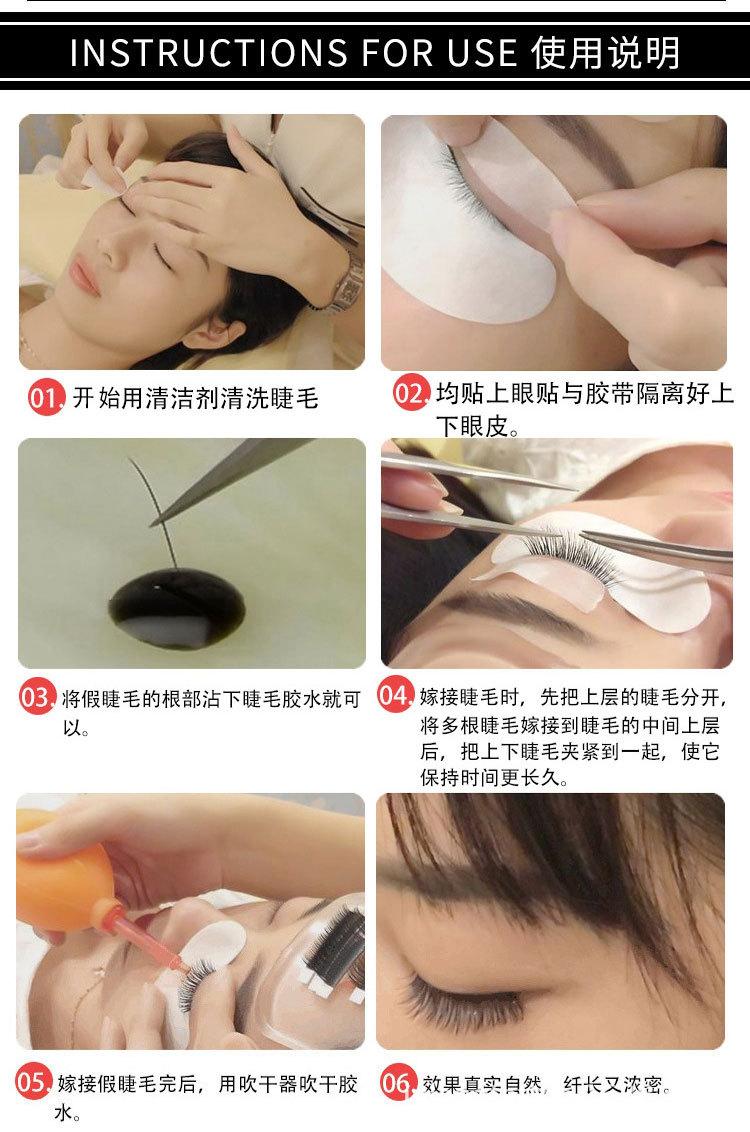 INSTRUCTIONS FOR USE 使用说明

01. 开始用清洁剂清洗睫毛

02. 均贴上眼贴与胶带隔离好上下眼皮。

03. 将假睫毛的根部沾下睫毛胶水就可以。

04. 嫁接睫毛时，先把上层的睫毛分开，将多根睫毛嫁接到睫毛的中间上层后，把上下睫毛夹紧到一起，使它保持时间更长久。

05. 嫁接假睫毛完后，用吹干器吹干胶水。

06. 效果真实自然，纤长又浓密。