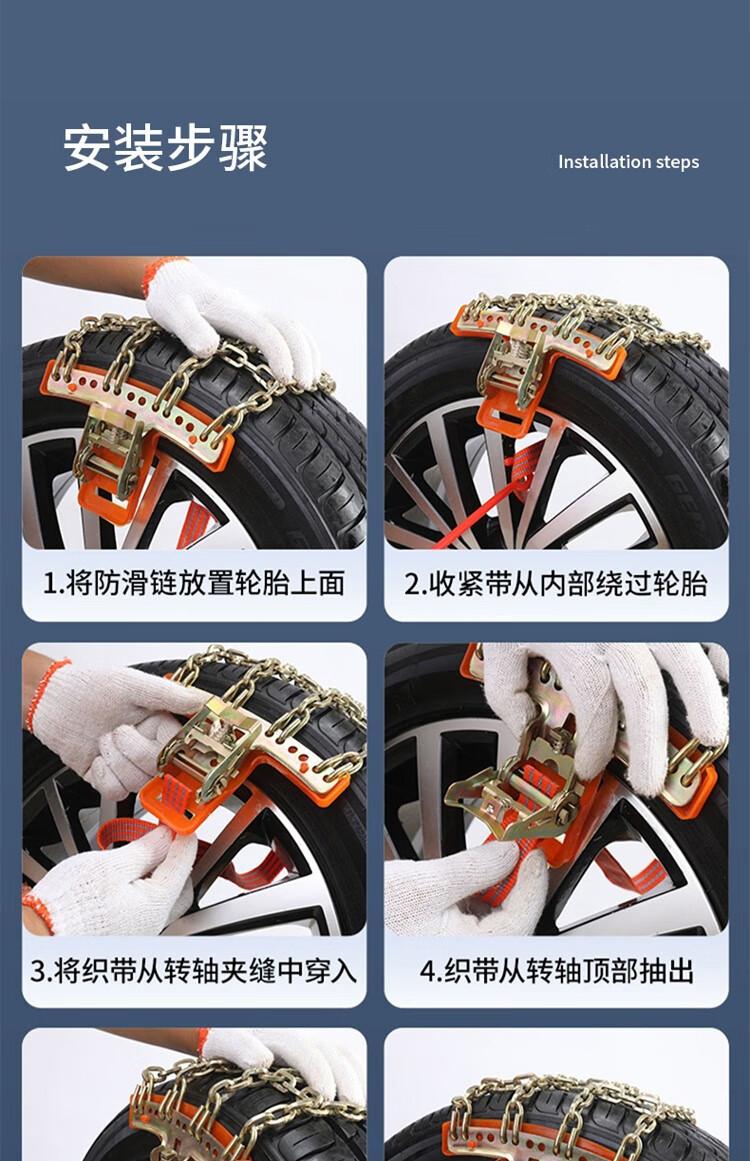 安装步骤

Installation steps

1.将防滑链放置轮胎上面

2.收紧带从内部绕过轮胎

3.将织带从转轴夹缝中穿入

4.织带从转轴顶部抽出