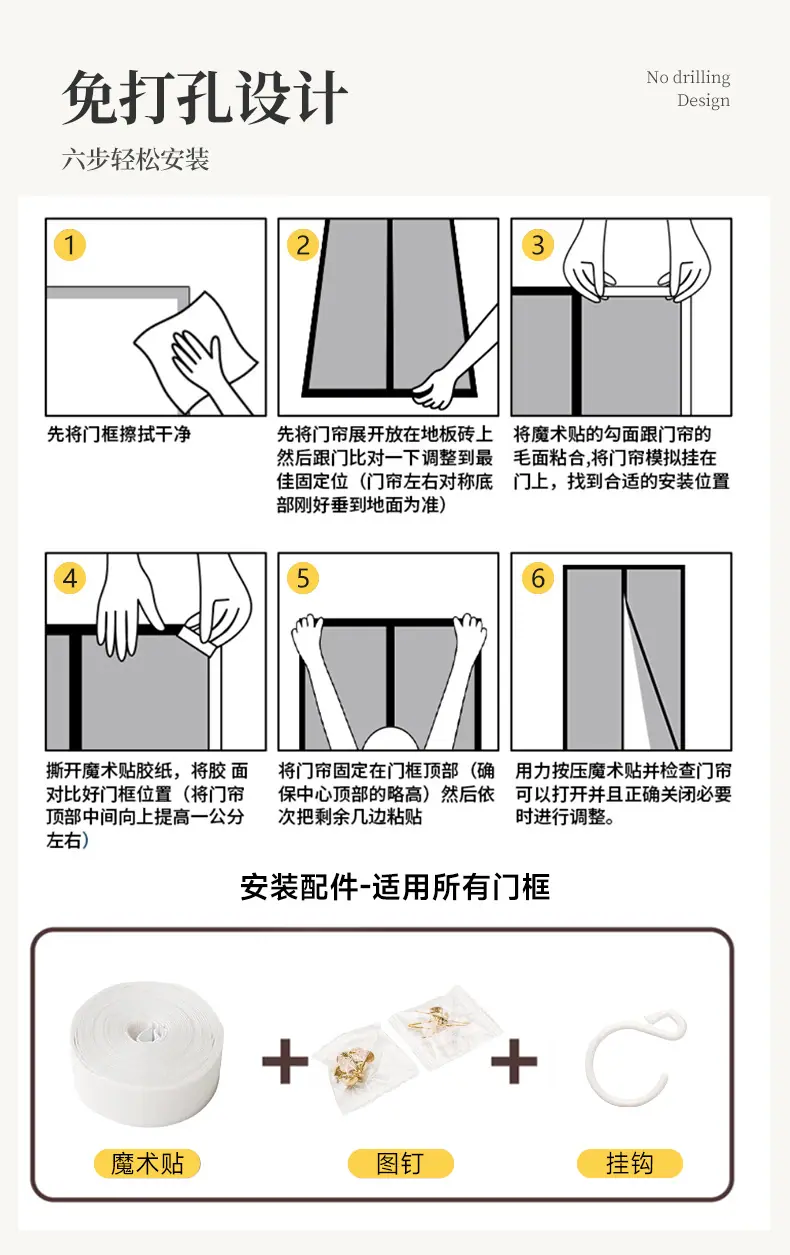 免打孔设计

No drilling
Design

六步轻松安装

1

先将门框擦拭干净

2

先将门帘展开放在地板砖上然后跟门比对一下调整到最佳固定位（门帘左右对称底部刚好垂到地面为准）

3

将魔术贴的勾面跟门帘的毛面粘合,将门帘模拟挂在门上，找到合适的安装位置

4

撕开魔术贴胶纸，将胶 面对比好门框位置（将门帘顶部中间向上提高一公分左右）

5

将门帘固定在门框顶部（确保中心顶部的略高）然后依次把剩余几边粘贴

6

用力按压魔术贴并检查门帘可以打开并且正确关闭必要时进行调整。

安装配件-适用所有门框

魔术贴

图钉

挂钩