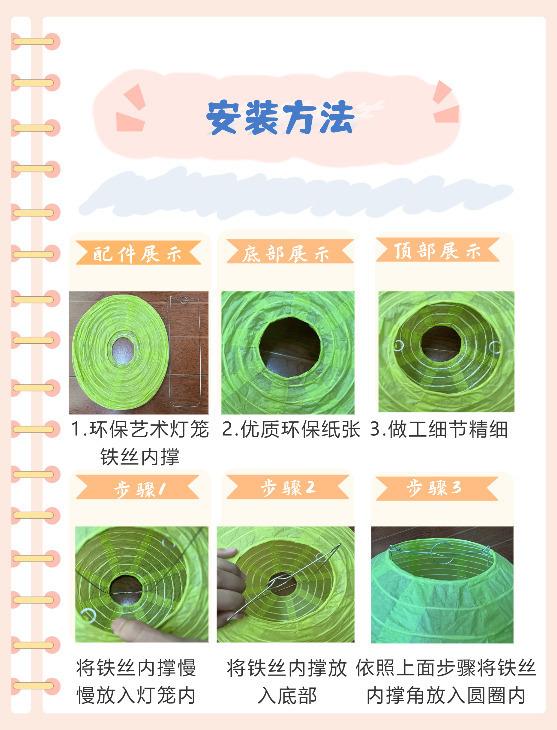 安装方法

配件展示

底部展示

顶部展示

1.环保艺术灯笼铁丝内撑

2.优质环保纸张

3.做工细节精细

步骤1

步骤2

步骤3

将铁丝内撑慢慢放入灯笼内

将铁丝内撑放入底部

依照上面步骤将铁丝内撑角放入圆圈内