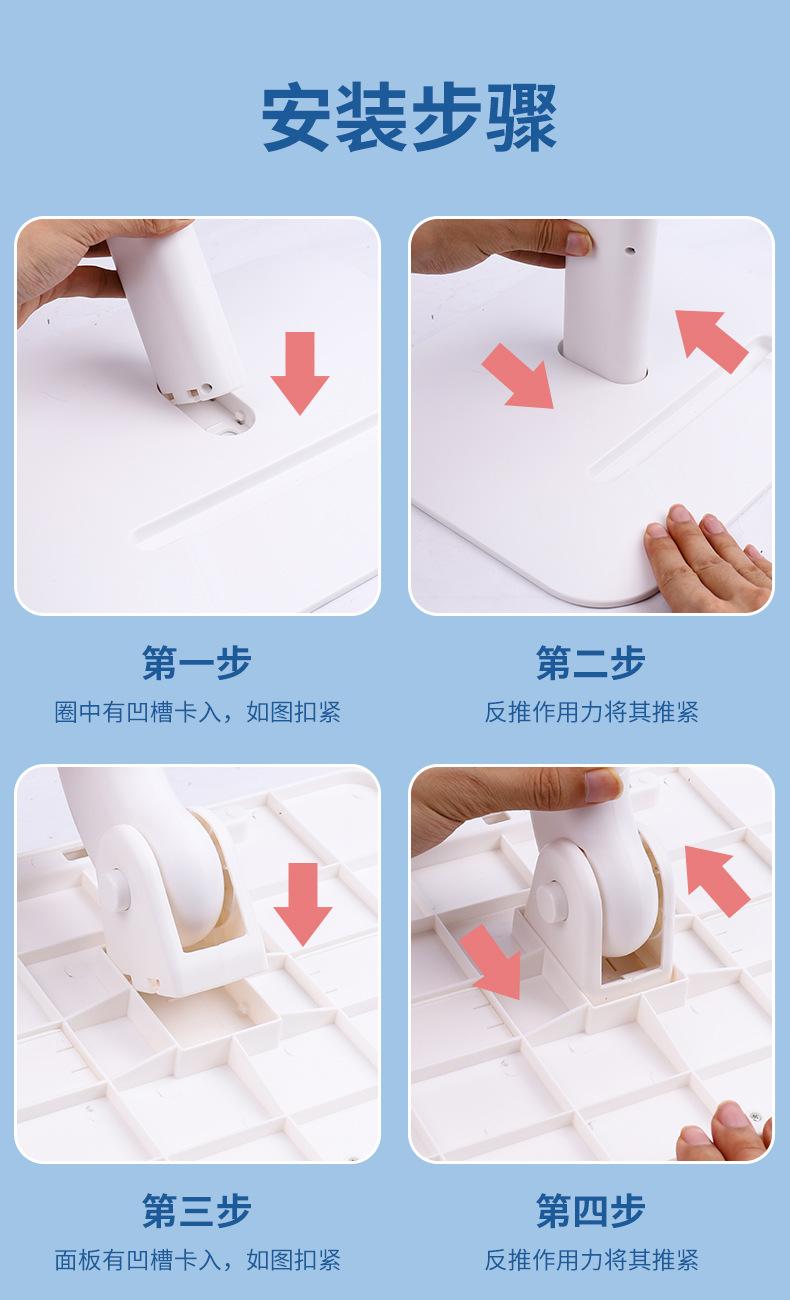 安装步骤

第一步
圈中有凹槽卡入，如图扣紧

第二步
反推作用力将其推紧

第三步
面板有凹槽卡入，如图扣紧

第四步
反推作用力将其推紧