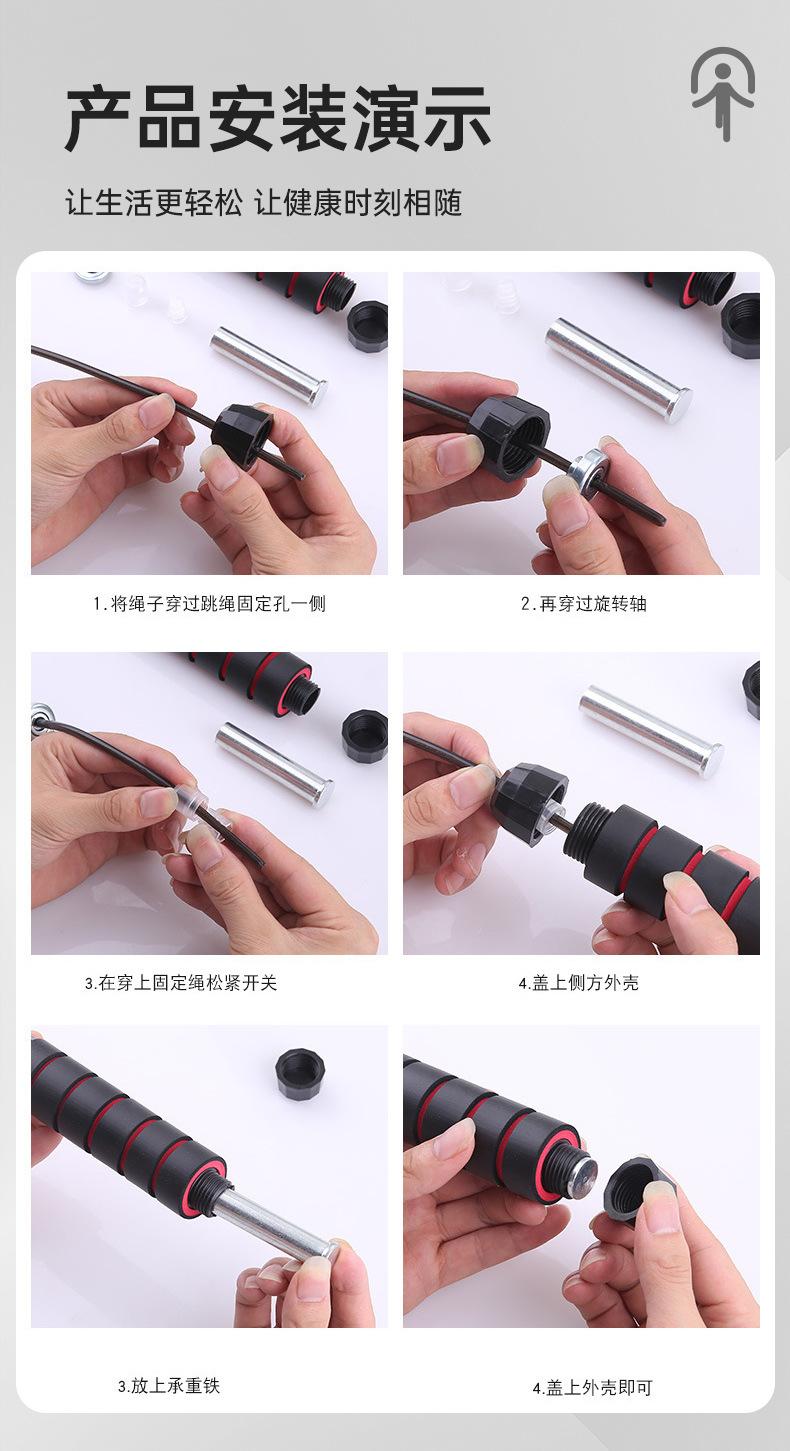 产品安装演示

让生活更轻松 让健康时刻相随

1.将绳子穿过跳绳固定孔一侧

2.再穿过旋转轴

3.在穿上固定绳松紧开关

4.盖上侧方外壳

3.放上承重铁

4.盖上外壳即可