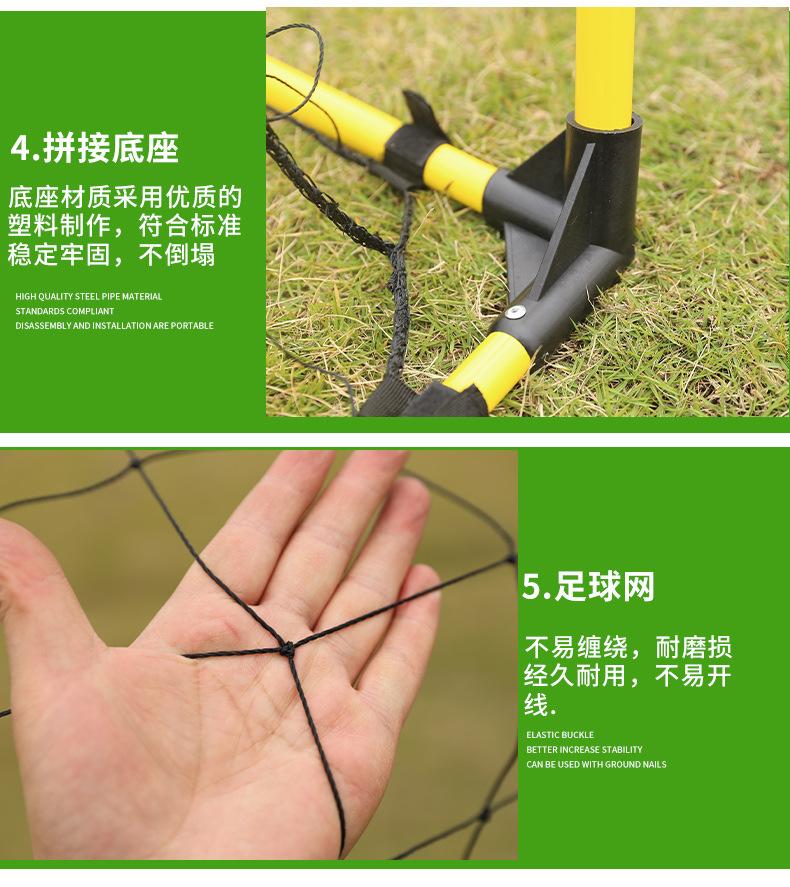 4.拼接底座

底座材质采用优质的塑料制作，符合标准稳定牢固，不倒塌

HIGH QUALITY STEEL PIPE MATERIAL
STANDARDS COMPLIANT
DISASSEMBLY AND INSTALLATION ARE PORTABLE

5.足球网

不易缠绕，耐磨损经久耐用，不易开线.

ELASTIC BUCKLE
BETTER INCREASE STABILITY
CAN BE USED WITH GROUND NAILS