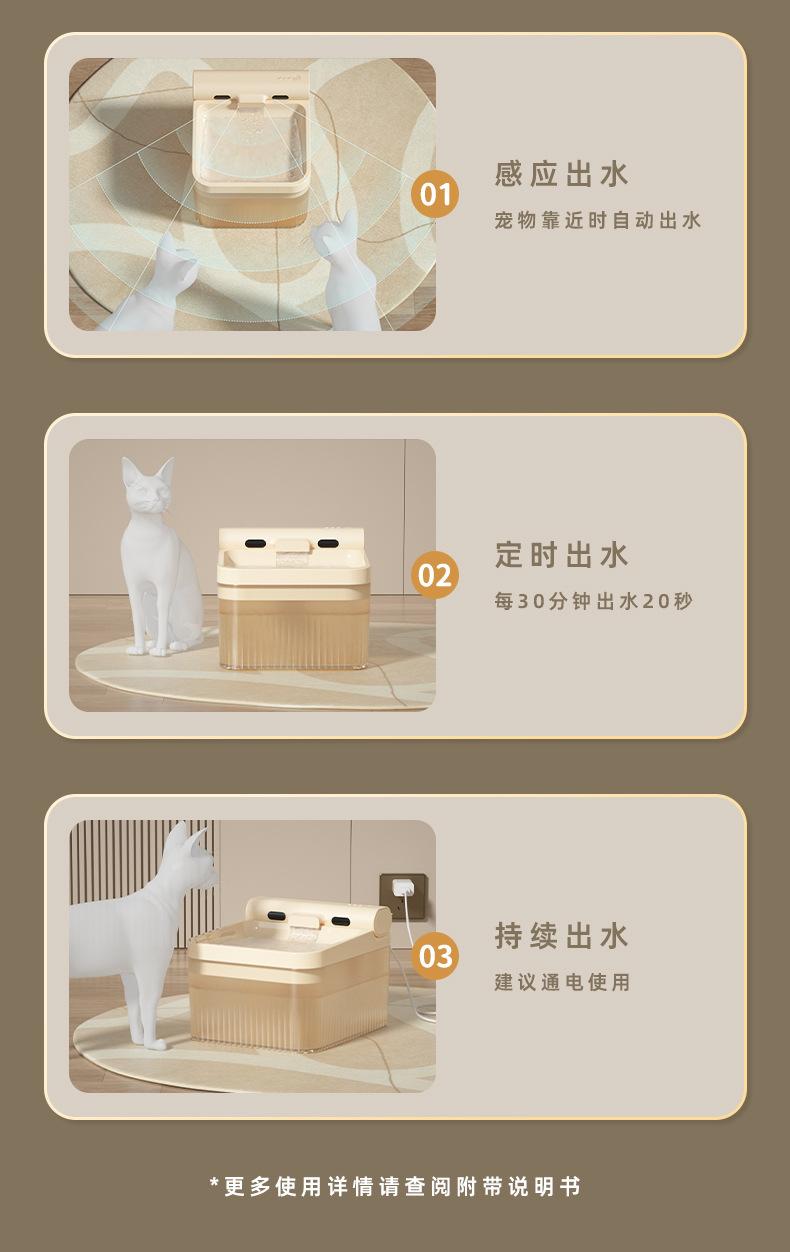 01

感应出水

宠物靠近时自动出水

02

定时出水

每30分钟出水20秒

03

持续出水

建议通电使用

*更多使用详情请查阅附带说明书