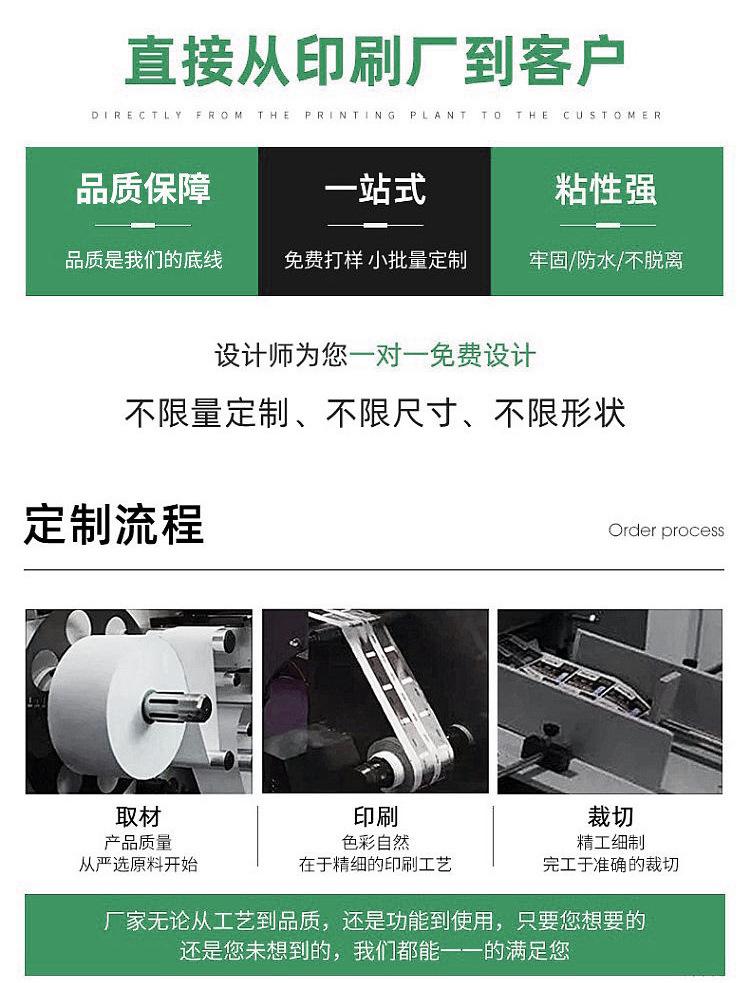 直接从印刷厂到客户

DIRECTLY FROM THE PRINTING PLANT TO THE CUSTOMER

品质保障
品质是我们的底线

一站式
免费打样 小批量定制

粘性强
牢固/防水/不脱离

设计师为您一对一免费设计

不限量定制、不限尺寸、不限形状

定制流程

Order process

取材
产品质量
从严选原料开始

印刷
色彩自然
在于精细的印刷工艺

裁切
精工细制
完工于准确的裁切

厂家无论从工艺到品质，还是功能到使用，只要您想要的
还是您未想到的，我们都能一一的满足您