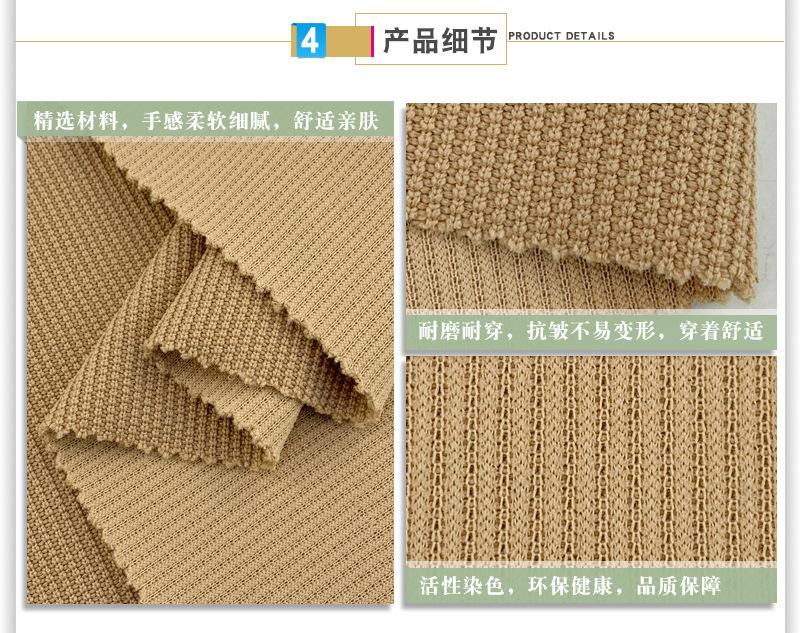 4 产品细节 PRODUCT DETAILS

精选材料，手感柔软细腻，舒适亲肤

耐磨耐穿，抗皱不易变形，穿着舒适

活性染色，环保健康，品质保障