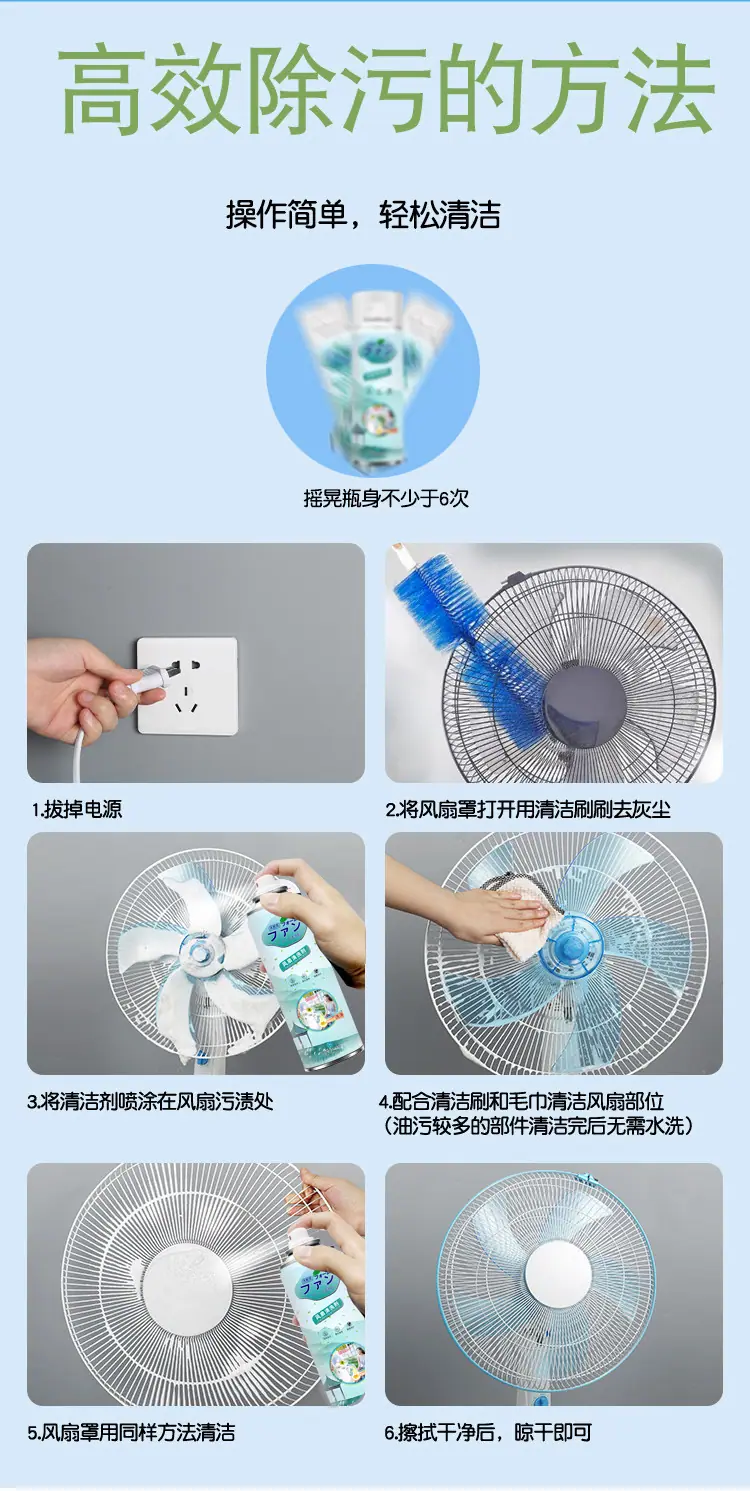 高效除污的方法

操作简单，轻松清洁

摇晃瓶身不少于6次

1.拔掉电源

2.将风扇罩打开用清洁刷刷去灰尘

ファン

3.将清洁剂喷涂在风扇污渍处

4.配合清洁刷和毛巾清洁风扇部位
（油污较多的部件清洁完后无需水洗）

ファン

5.风扇罩用同样方法清洁

6.擦拭干净后，晾干即可