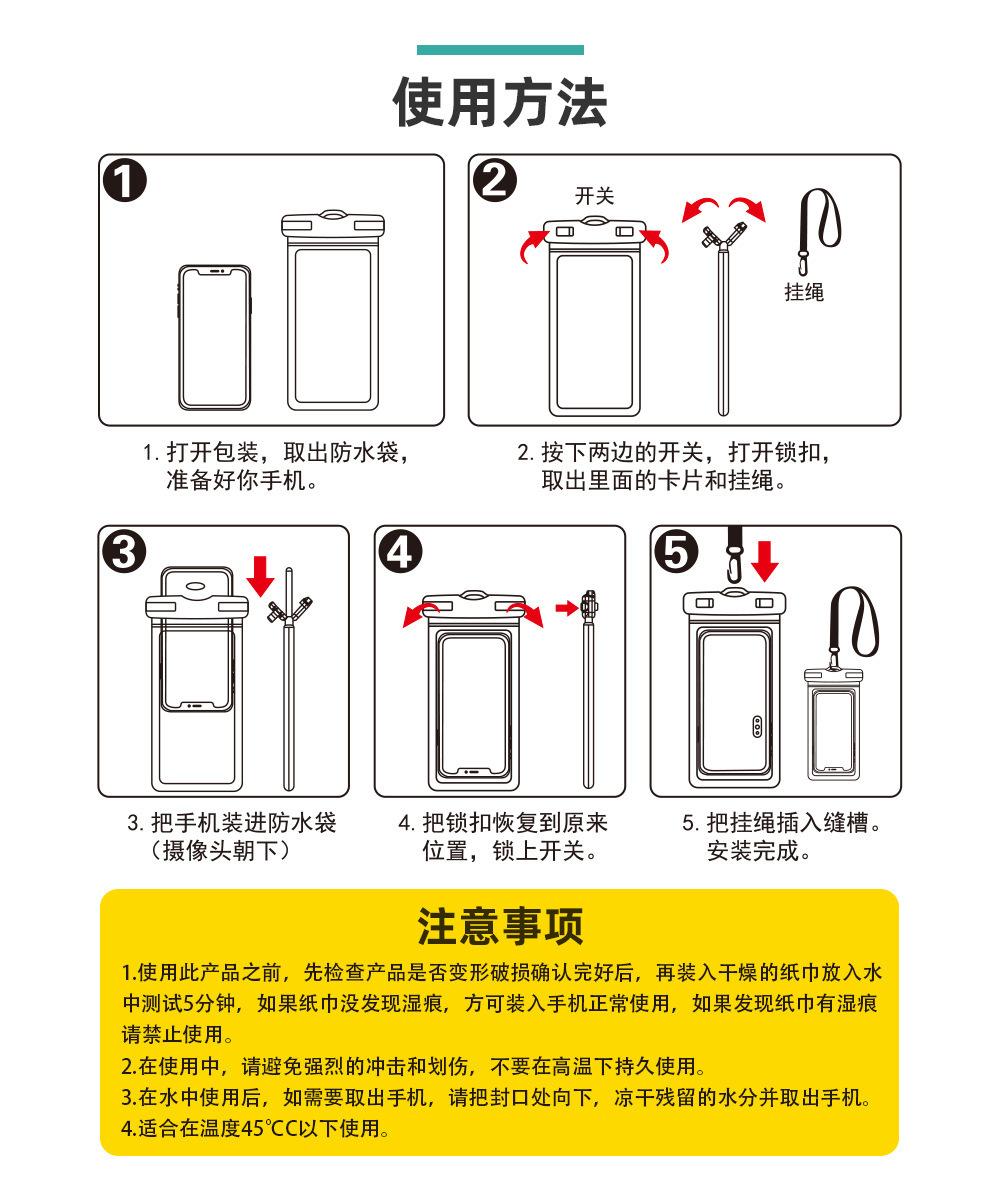 使用方法

1

2

开关

挂绳

1. 打开包装，取出防水袋，准备好你手机。

2. 按下两边的开关，打开锁扣，取出里面的卡片和挂绳。

3

4

5

3. 把手机装进防水袋（摄像头朝下）

4. 把锁扣恢复到原来位置，锁上开关。

5. 把挂绳插入缝槽。安装完成。

注意事项

1.使用此产品之前，先检查产品是否变形破损确认完好后，再装入干燥的纸巾放入水中测试5分钟，如果纸巾没发现湿痕，方可装入手机正常使用，如果发现纸巾有湿痕请禁止使用。

2.在使用中，请避免强烈的冲击和划伤，不要在高温下持久使用。

3.在水中使用后，如需要取出手机，请把封口处向下，凉干残留的水分并取出手机。

4.适合在温度45℃C以下使用。