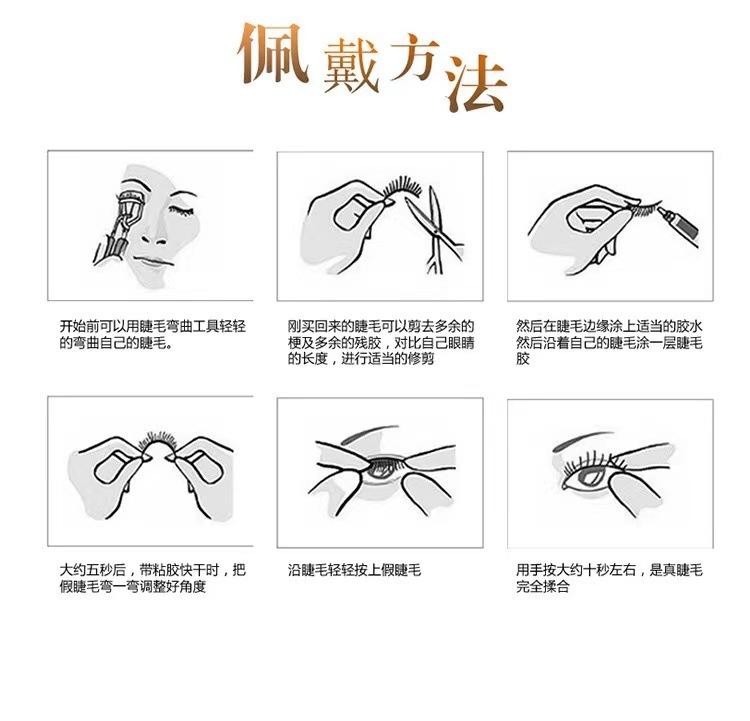 佩戴方法

开始前可以用睫毛弯曲工具轻轻的弯曲自己的睫毛。

刚买回来的睫毛可以剪去多余的梗及多余的残胶，对比自己眼睛的长度，进行适当的修剪

然后在睫毛边缘涂上适当的胶水然后沿着自己的睫毛涂一层睫毛胶

大约五秒后，带粘胶快干时，把假睫毛弯一弯调整好角度

沿睫毛轻轻按上假睫毛

用手按大约十秒左右，是真睫毛完全揉合