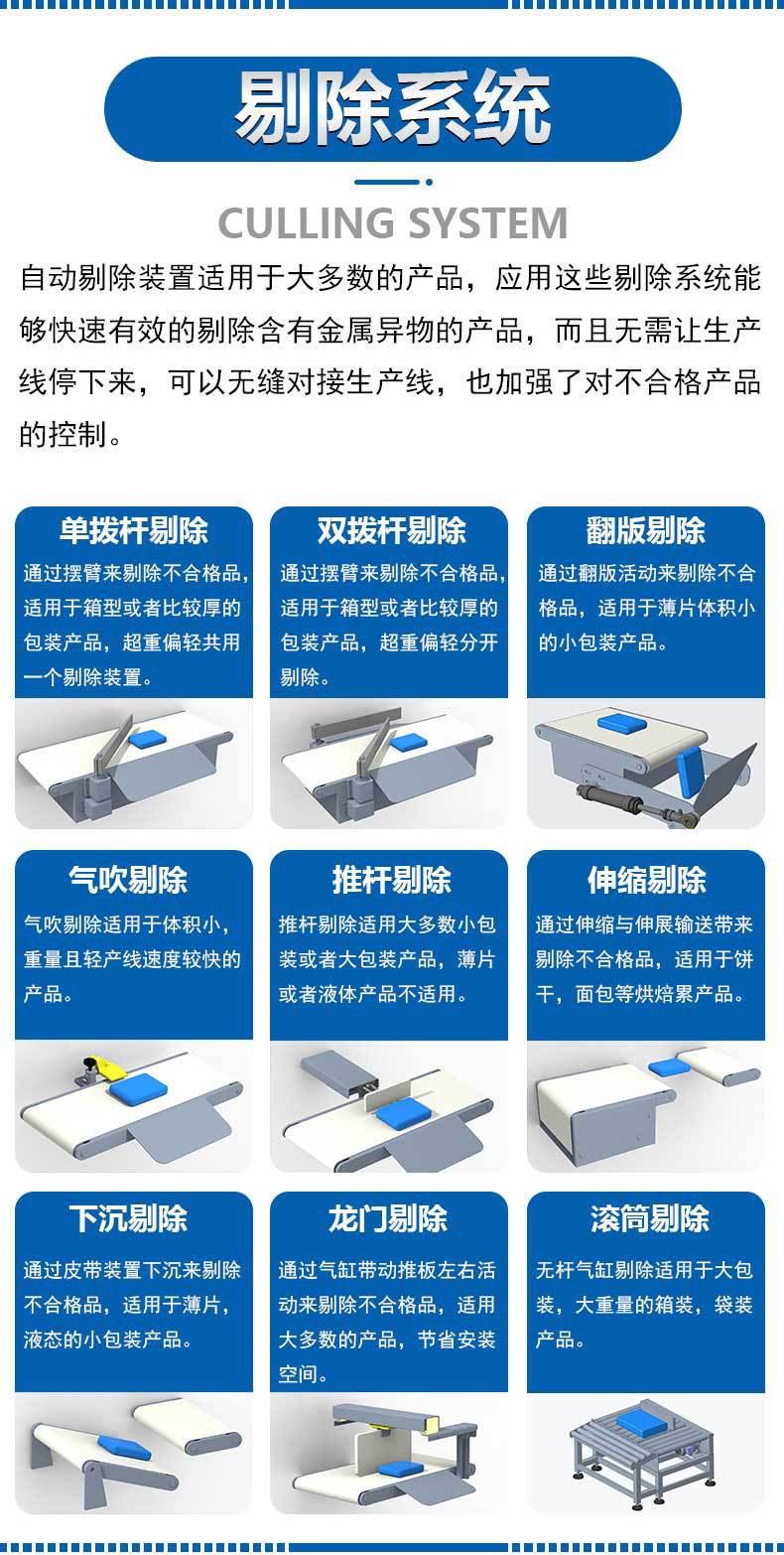 剔除系统

CULLING SYSTEM

自动剔除装置适用于大多数的产品，应用这些剔除系统能够快速有效的剔除含有金属异物的产品，而且无需让生产线停下来，可以无缝对接生产线，也加强了对不合格产品的控制。

单拨杆剔除

通过摆臂来剔除不合格品，适用于箱型或者比较厚的包装产品，超重偏轻共用一个剔除装置。

双拨杆剔除

通过摆臂来剔除不合格品，适用于箱型或者比较厚的包装产品，超重偏轻分开剔除。

翻版剔除

通过翻版活动来剔除不合格品，适用于薄片体积小的小包装产品。

气吹剔除

气吹剔除适用于体积小，重量且轻产线速度较快的产品。

推杆剔除

推杆剔除适用大多数小包装或者大包装产品，薄片或者液体产品不适用。

伸缩剔除

通过伸缩与伸展输送带来剔除不合格品，适用于饼干，面包等烘焙累产品。

下沉剔除

通过皮带装置下沉来剔除不合格品，适用于薄片，液态的小包装产品。

龙门剔除

通过气缸带动推板左右活动来剔除不合格品，适用大多数的产品，节省安装空间。

滚筒剔除

无杆气缸剔除适用于大包装，大重量的箱装，袋装产品。