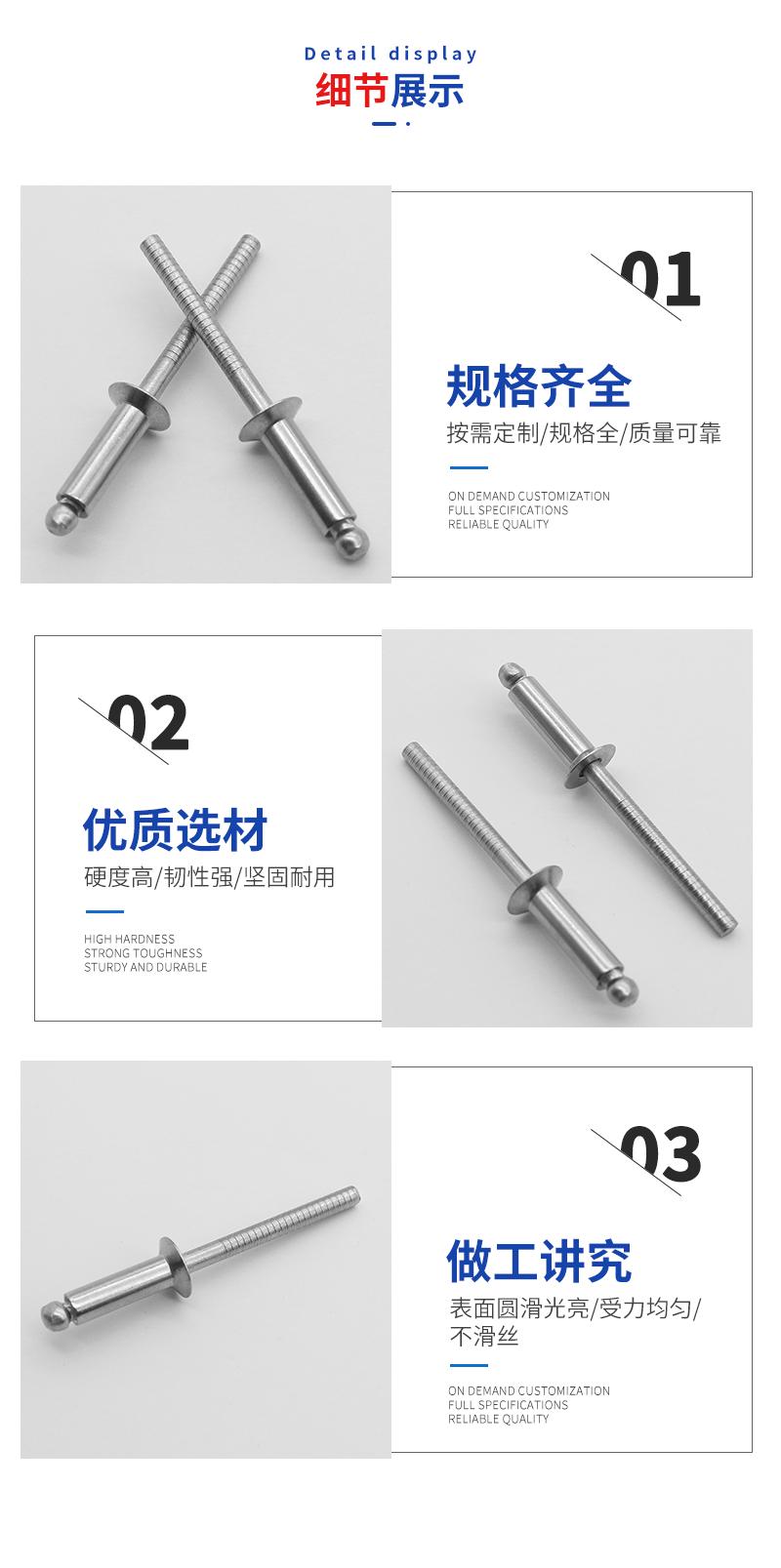 Detail display
细节展示

01
规格齐全
按需定制/规格全/质量可靠

ON DEMAND CUSTOMIZATION
FULL SPECIFICATIONS
RELIABLE QUALITY

02
优质选材
硬度高/韧性强/坚固耐用

HIGH HARDNESS
STRONG TOUGHNESS
STURDY AND DURABLE

03
做工讲究
表面圆滑光亮/受力均匀/不滑丝

ON DEMAND CUSTOMIZATION
FULL SPECIFICATIONS
RELIABLE QUALITY