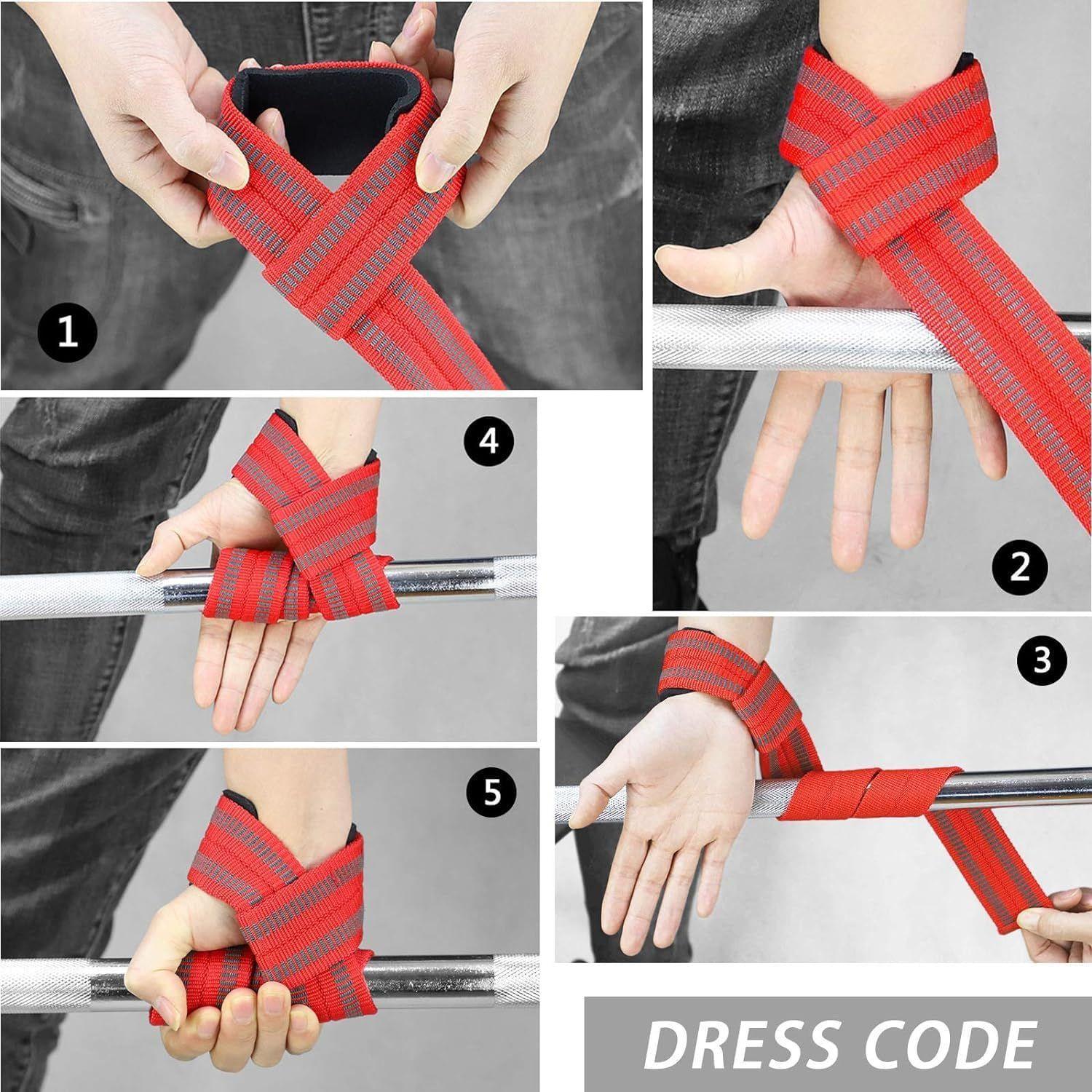 1

2

4

3

5

DRESS CODE