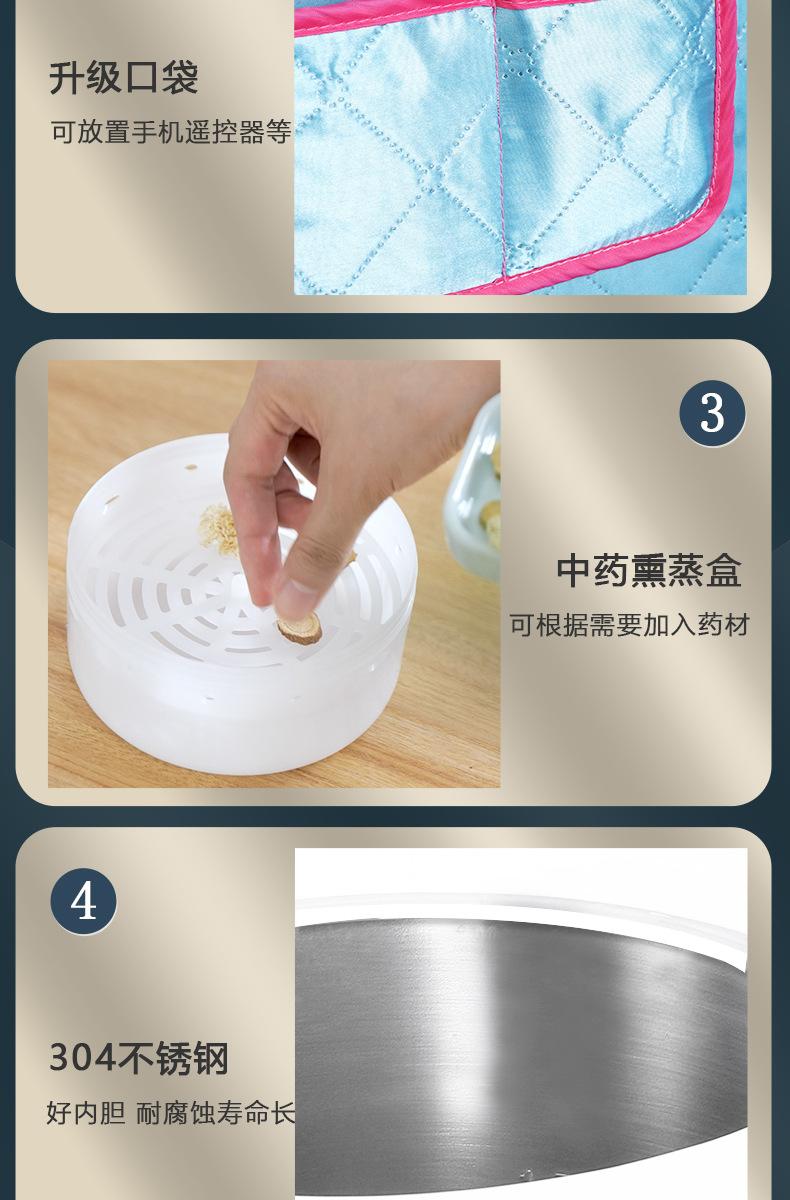 升级口袋

可放置手机遥控器等

3

中药熏蒸盒

可根据需要加入药材

4

304不锈钢

好内胆 耐腐蚀寿命长