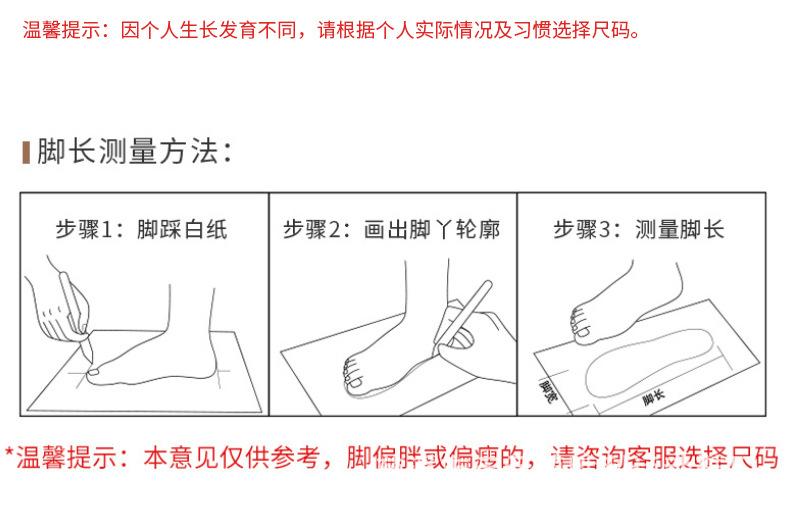 温馨提示：因个人生长发育不同，请根据个人实际情况及习惯选择尺码。

脚长测量方法：

步骤1：脚踩白纸

步骤2：画出脚丫轮廓

步骤3：测量脚长

脚宽

脚长

*温馨提示：本意见仅供参考，脚偏胖或偏瘦的，请咨询客服选择尺码