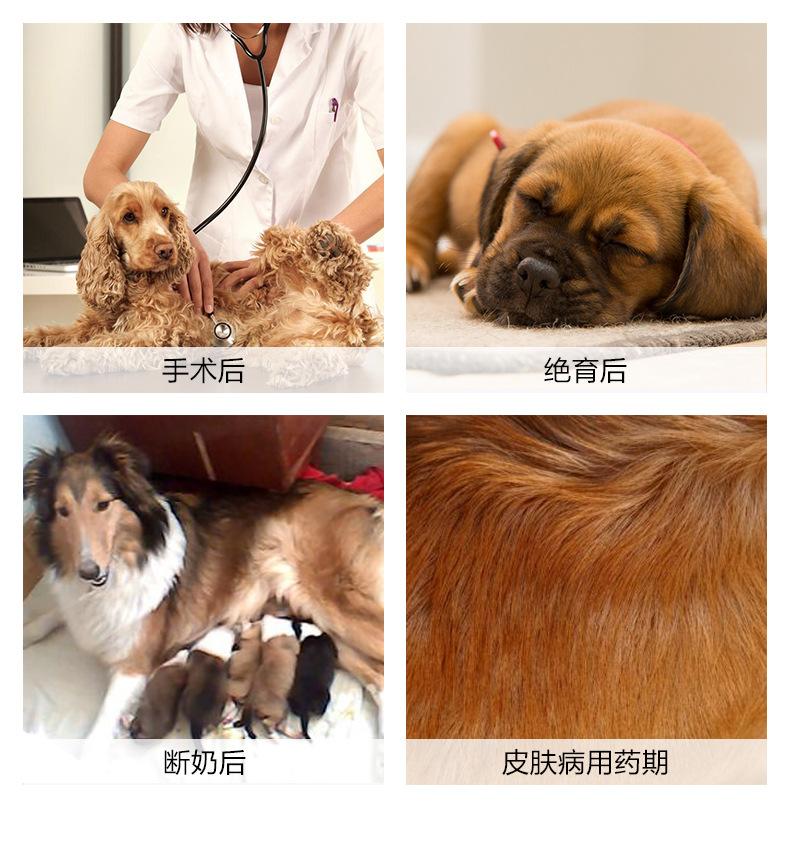 手术后

绝育后

断奶后

皮肤病用药期