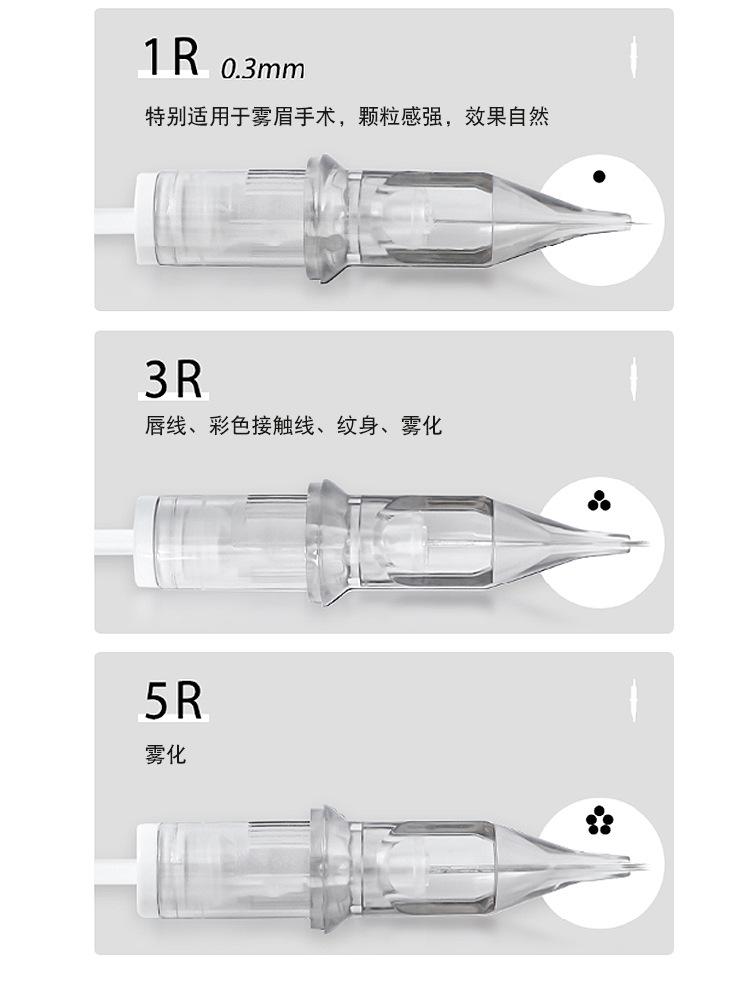 1R 0.3mm

特别适用于雾眉手术，颗粒感强，效果自然

3R

唇线、彩色接触线、纹身、雾化

5R

雾化