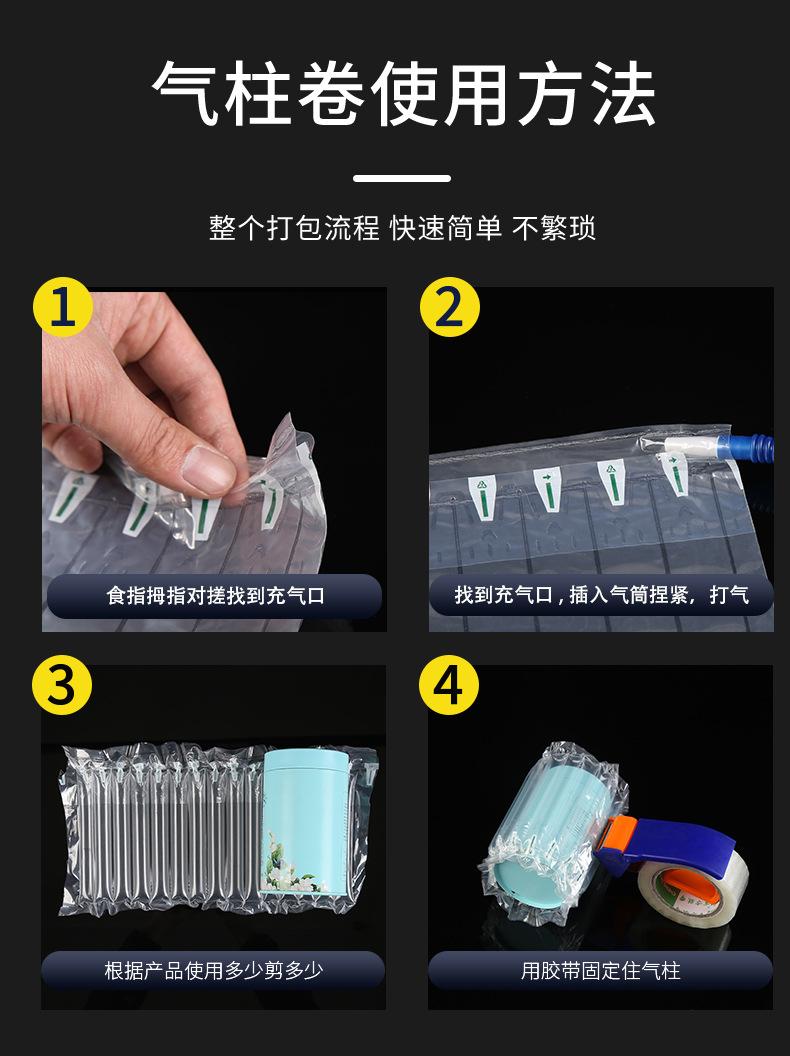 气柱卷使用方法

整个打包流程 快速简单 不繁琐

1
食指拇指对搓找到充气口

2
找到充气口，插入气筒捏紧，打气

3
根据产品使用多少剪多少

4
用胶带固定住气柱