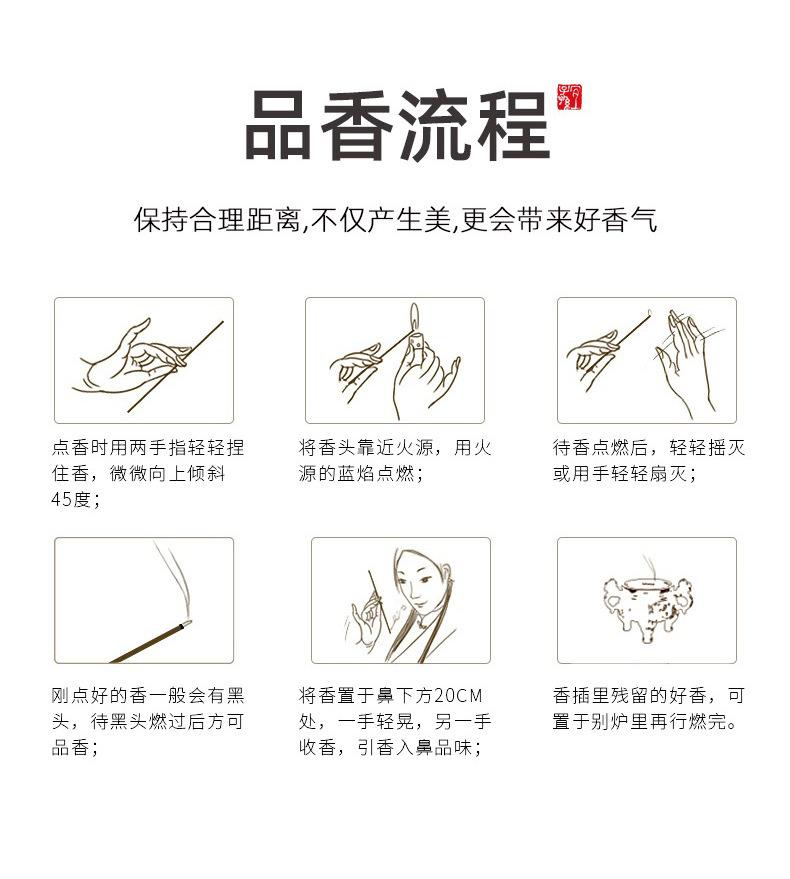 品香流程

保持合理距离,不仅产生美,更会带来好香气

点香时用两手指轻轻捏住香，微微向上倾斜45度；

将香头靠近火源，用火源的蓝焰点燃；

待香点燃后，轻轻摇灭或用手轻轻扇灭；

刚点好的香一般会有黑头，待黑头燃过后方可品香；

将香置于鼻下方20CM处，一手轻晃，另一手收香，引香入鼻品味；

香插里残留的好香，可置于别炉里再行燃完。