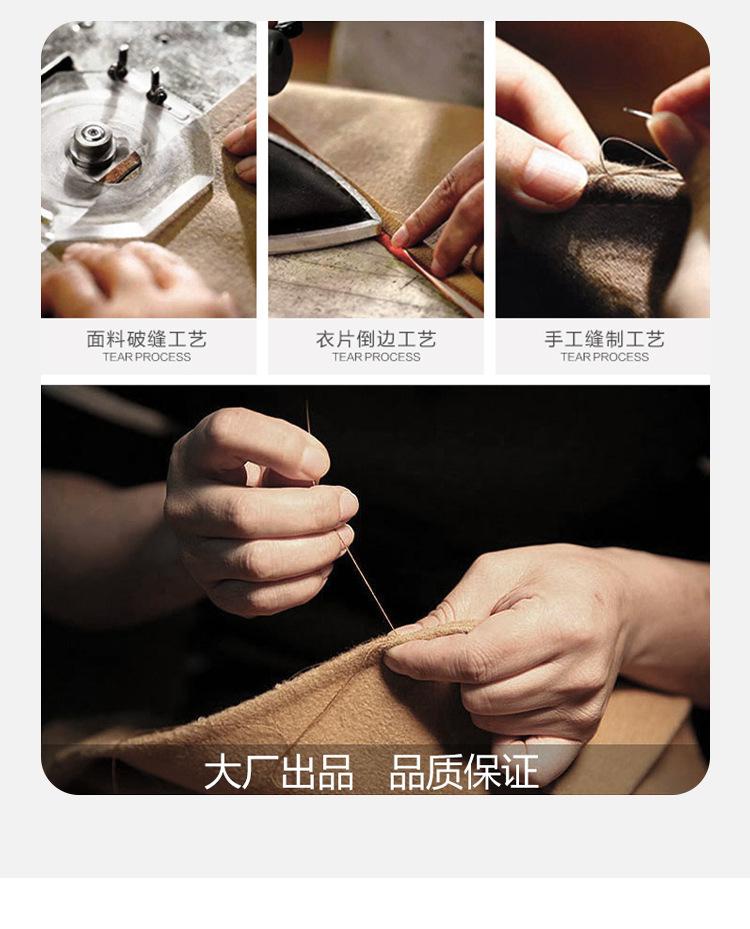 面料破缝工艺
TEAR PROCESS

衣片倒边工艺
TEAR PROCESS

手工缝制工艺
TEAR PROCESS

大厂出品 品质保证