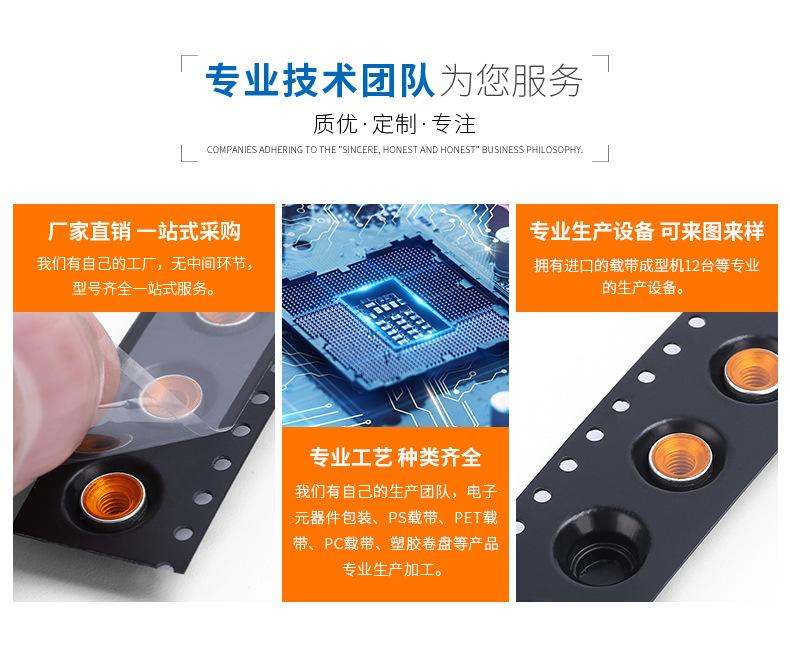 专业技术团队为您服务

质优·定制·专注

COMPANIES ADHERING TO THE "SINCERE, HONEST AND HONEST" BUSINESS PHILOSOPHY.

厂家直销 一站式采购

我们有自己的工厂，无中间环节，型号齐全一站式服务。

专业工艺 种类齐全

我们有自己的生产团队，电子元器件包装、PS载带、PET载带、PC载带、塑胶卷盘等产品专业生产加工。

专业生产设备 可来图来样

拥有进口的载带成型机12台等专业的生产设备。