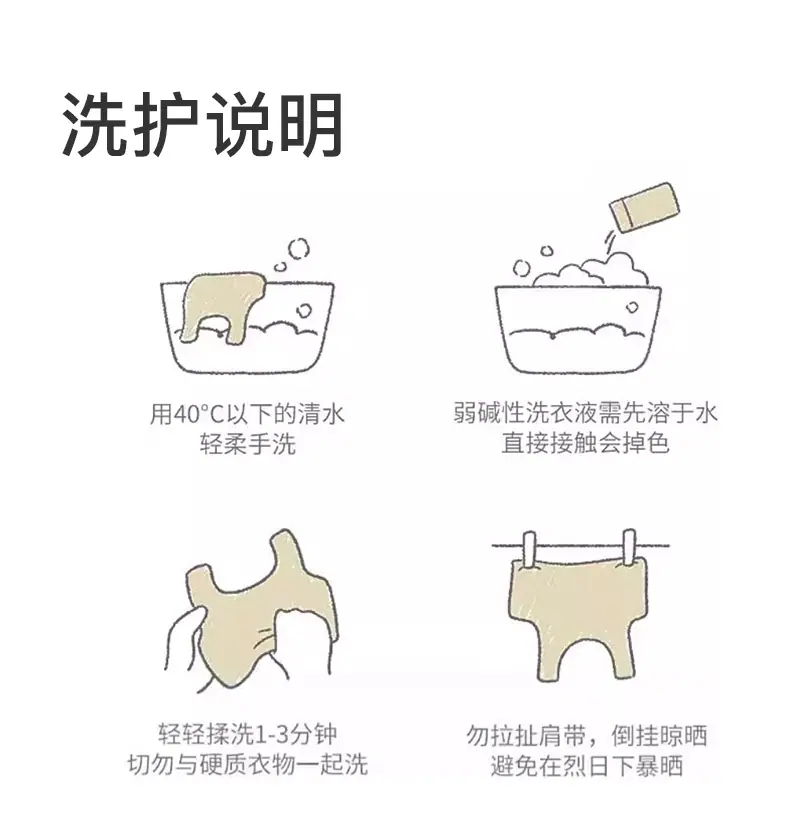 洗护说明

用40°C以下的清水
轻柔手洗

弱碱性洗衣液需先溶于水
直接接触会掉色

轻轻揉洗1-3分钟
切勿与硬质衣物一起洗

勿拉扯肩带，倒挂晾晒
避免在烈日下暴晒