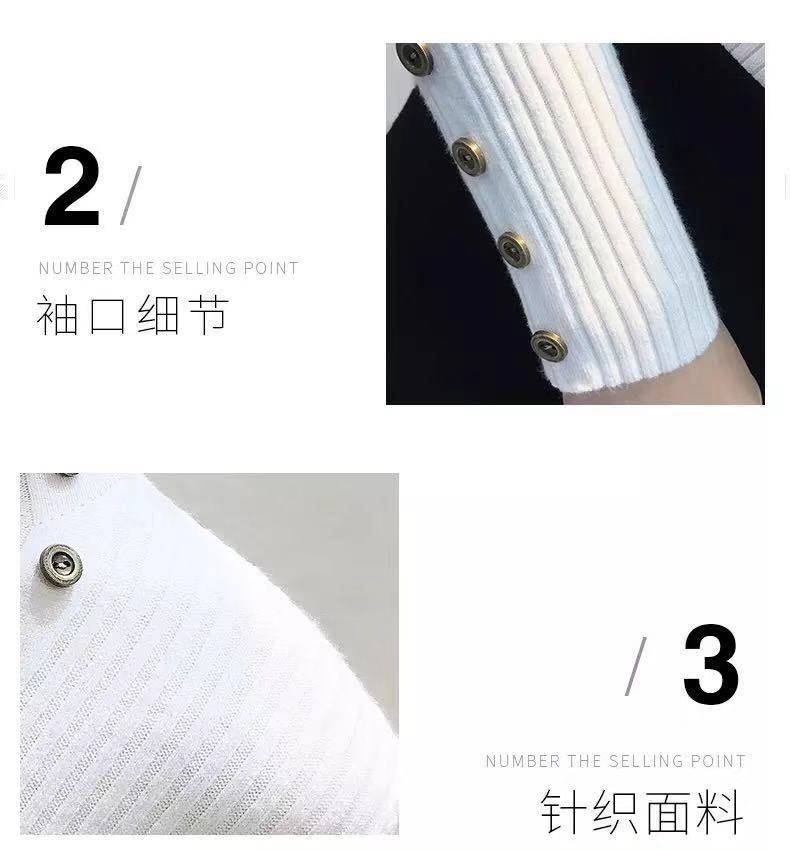 2 /

NUMBER THE SELLING POINT

袖口细节

/ 3

NUMBER THE SELLING POINT

针织面料