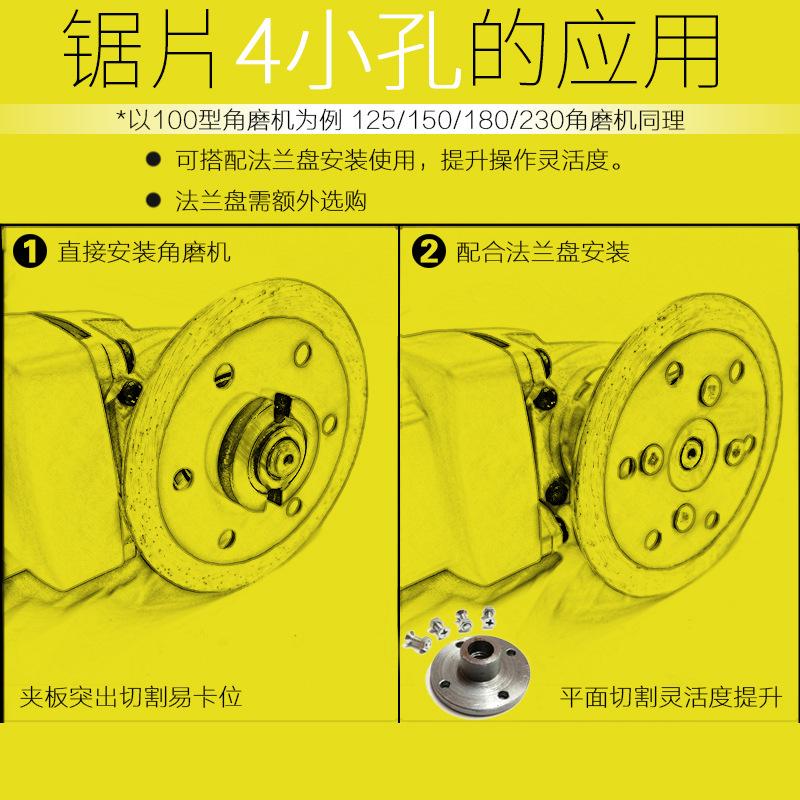 锯片4小孔的应用

*以100型角磨机为例 125/150/180/230角磨机同理

● 可搭配法兰盘安装使用，提升操作灵活度。

● 法兰盘需额外选购

❶ 直接安装角磨机

夹板突出切割易卡位

❷ 配合法兰盘安装

平面切割灵活度提升