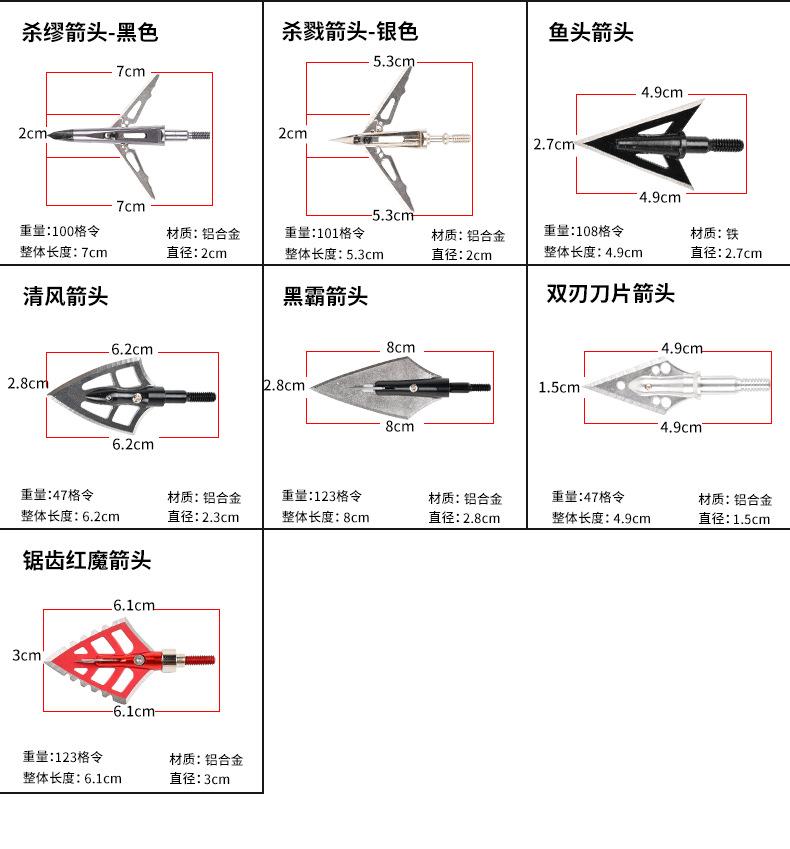 杀缪箭头-黑色

7cm
2cm
7cm

重量:100格令
整体长度: 7cm
材质: 铝合金
直径: 2cm

杀戮箭头-银色

5.3cm
2cm
5.3cm

重量:101格令
整体长度: 5.3cm
材质: 铝合金
直径: 2cm

鱼头箭头

4.9cm
2.7cm
4.9cm

重量:108格令
整体长度: 4.9cm
材质: 铁
直径: 2.7cm

清风箭头

6.2cm
2.8cm
6.2cm

重量:47格令
整体长度: 6.2cm
材质: 铝合金
直径: 2.3cm

黑霸箭头

8cm
2.8cm
8cm

重量:123格令
整体长度: 8cm
材质: 铝合金
直径: 2.8cm

双刃刀片箭头

4.9cm
1.5cm
4.9cm

重量:47格令
整体长度: 4.9cm
材质: 铝合金
直径: 1.5cm

锯齿红魔箭头

6.1cm
3cm
6.1cm

重量:123格令
整体长度: 6.1cm
材质: 铝合金
直径: 3cm