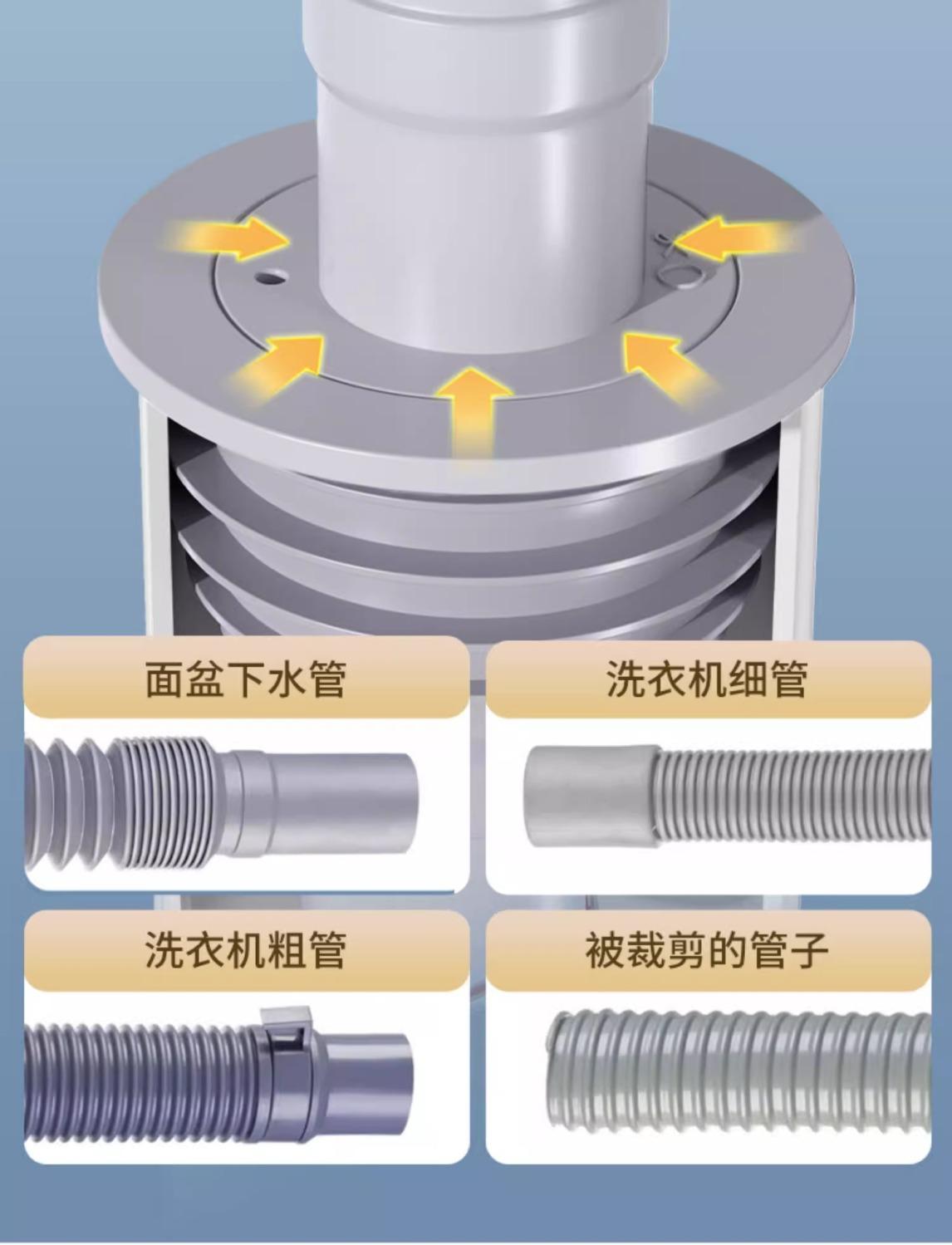 面盆下水管

洗衣机细管

洗衣机粗管

被裁剪的管子