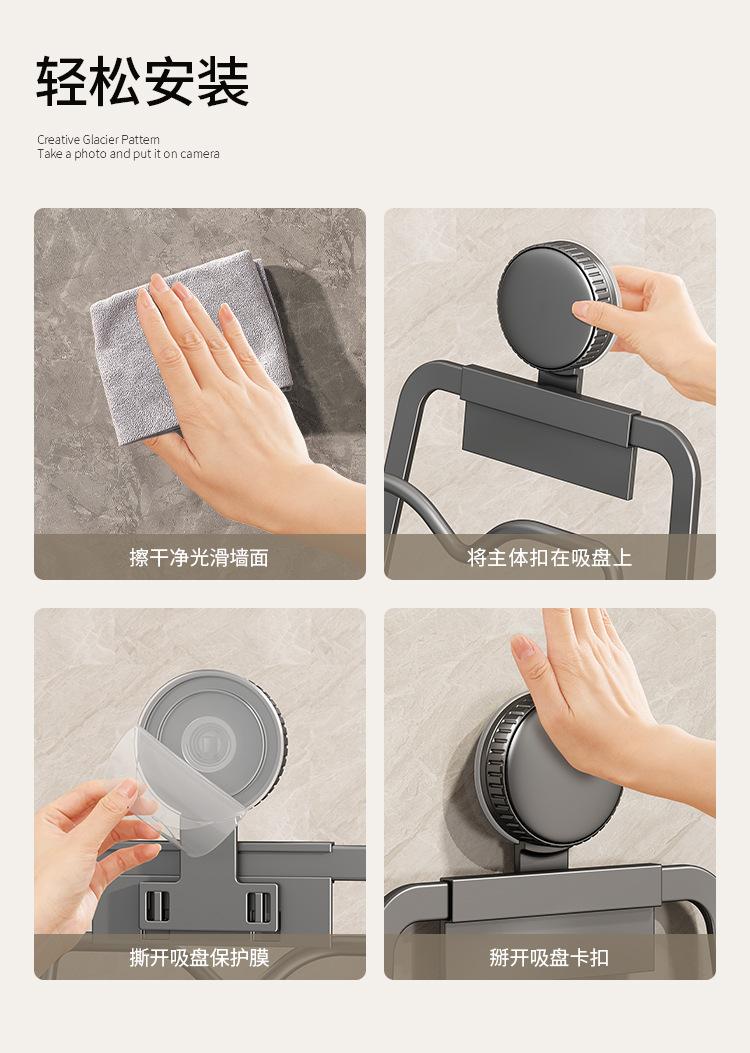 轻松安装

Creative Glacier Pattern
Take a photo and put it on camera

擦干净光滑墙面

将主体扣在吸盘上

撕开吸盘保护膜

掰开吸盘卡扣