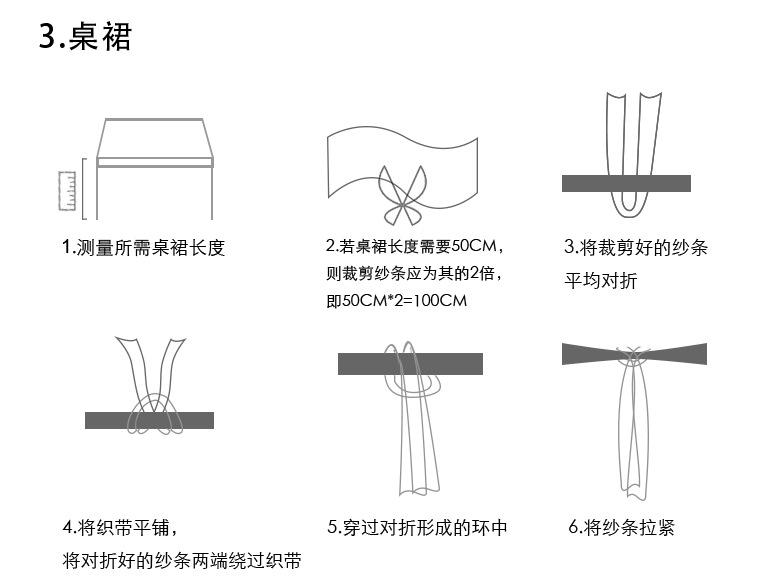 3.桌裙

1.测量所需桌裙长度

2.若桌裙长度需要50CM，则裁剪纱条应为其的2倍，即50CM*2=100CM

3.将裁剪好的纱条平均对折

4.将织带平铺，将对折好的纱条两端绕过织带

5.穿过对折形成的环中

6.将纱条拉紧