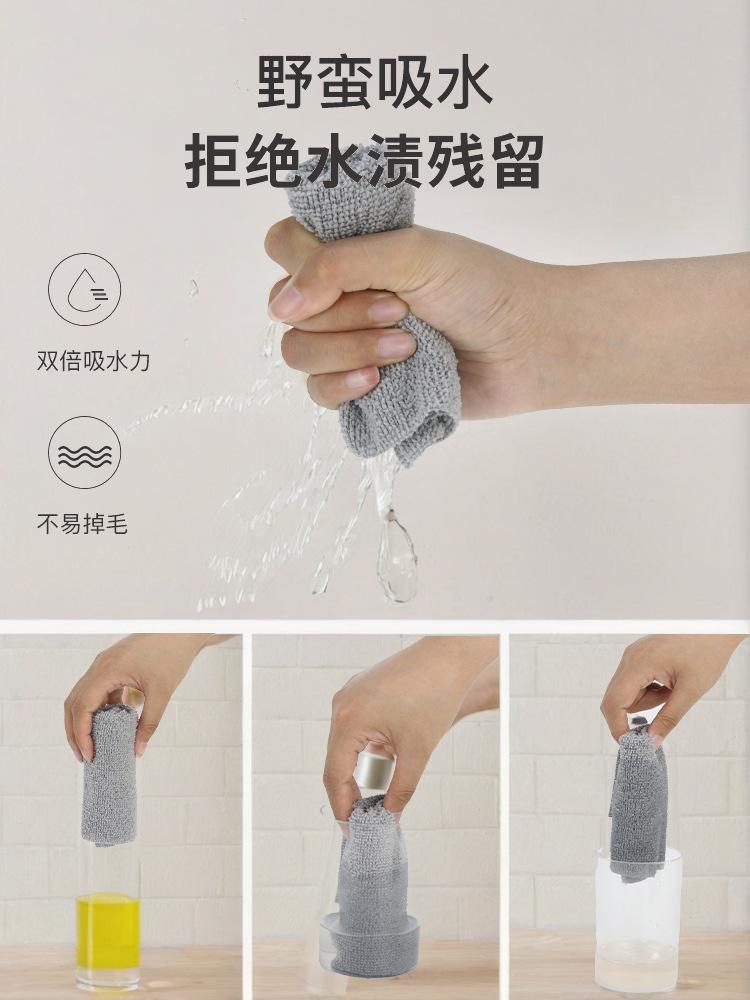 野蛮吸水
拒绝水渍残留

双倍吸水力

不易掉毛