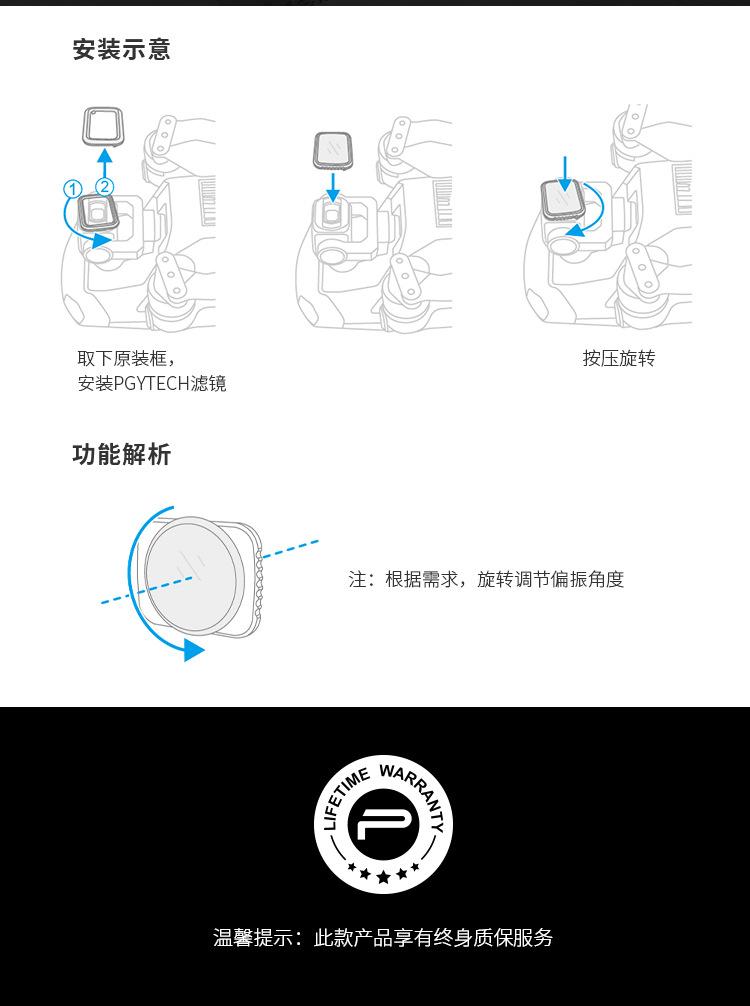 安装示意

①
②

取下原装框，
安装PGYTECH滤镜

按压旋转

功能解析

注：根据需求，旋转调节偏振角度

LIFETIME WARRANTY

温馨提示：此款产品享有终身质保服务