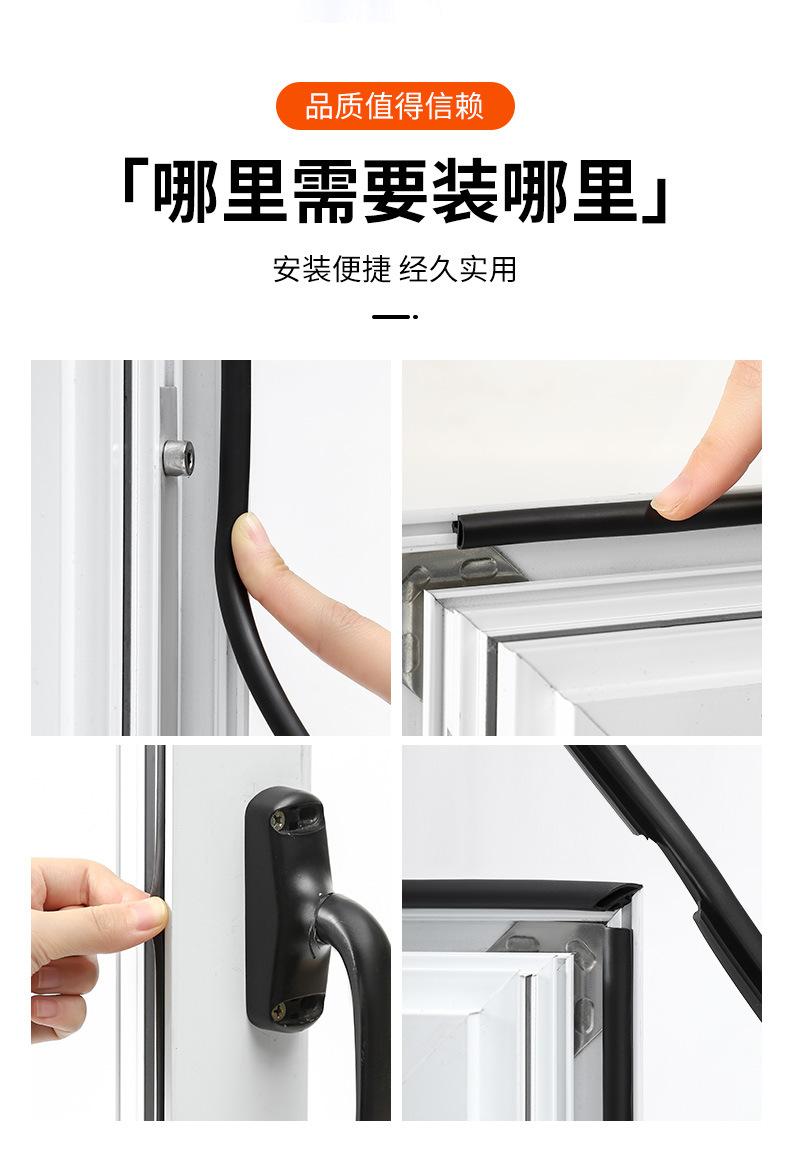 品质值得信赖

「哪里需要装哪里」

安装便捷 经久实用