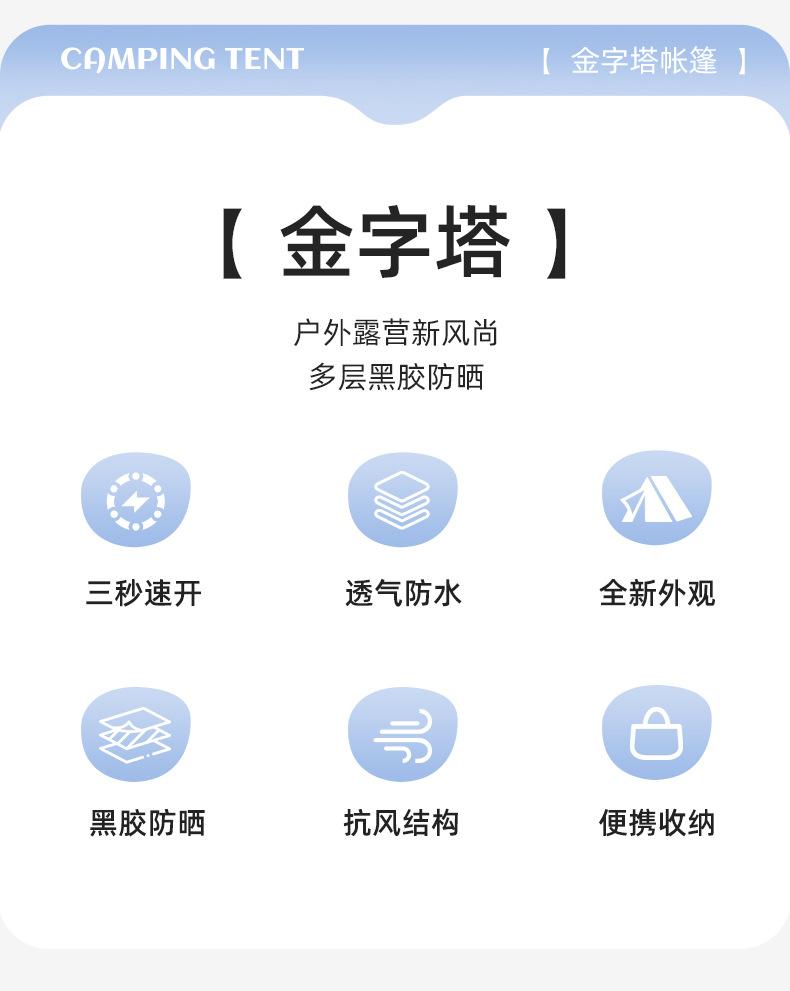 CAMPING TENT

【 金字塔帐篷 】

【 金字塔 】

户外露营新风尚
多层黑胶防晒

三秒速开

透气防水

全新外观

黑胶防晒

抗风结构

便携收纳