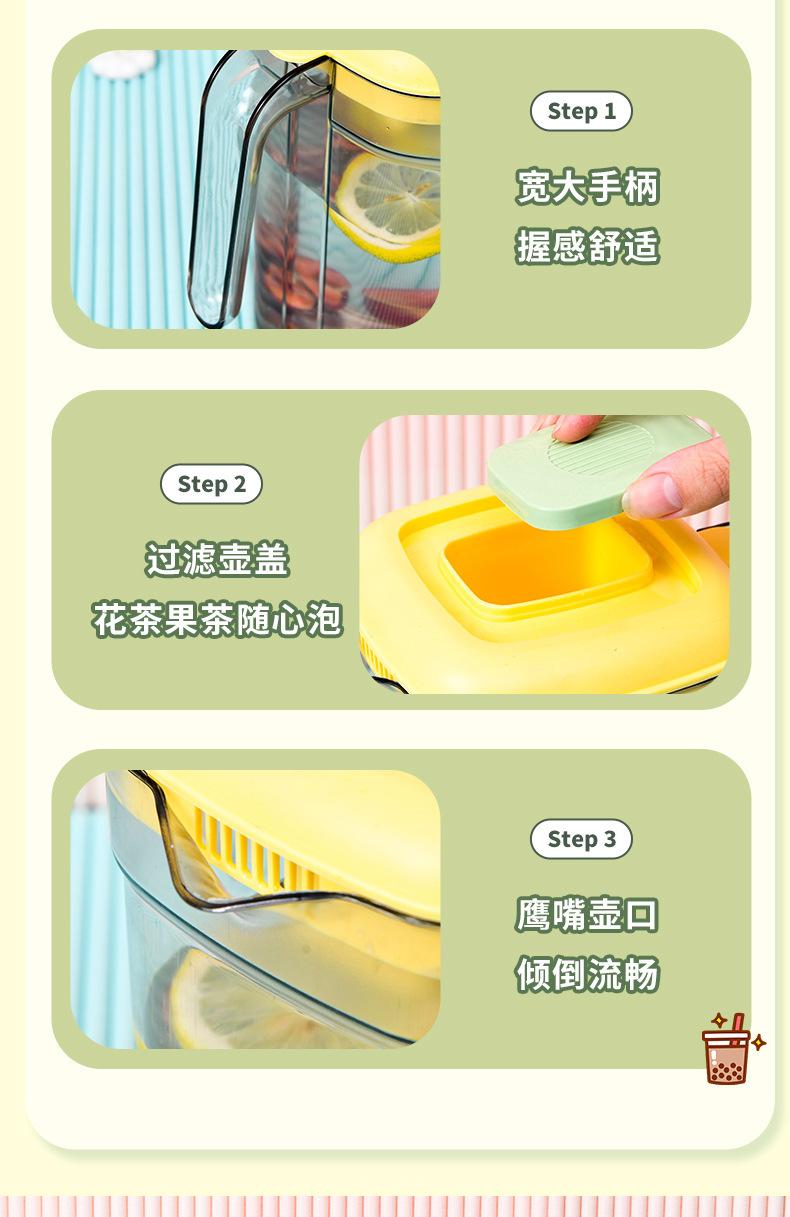 Step 1

宽大手柄
握感舒适

Step 2

过滤壶盖
花茶果茶随心泡

Step 3

鹰嘴壶口
倾倒流畅