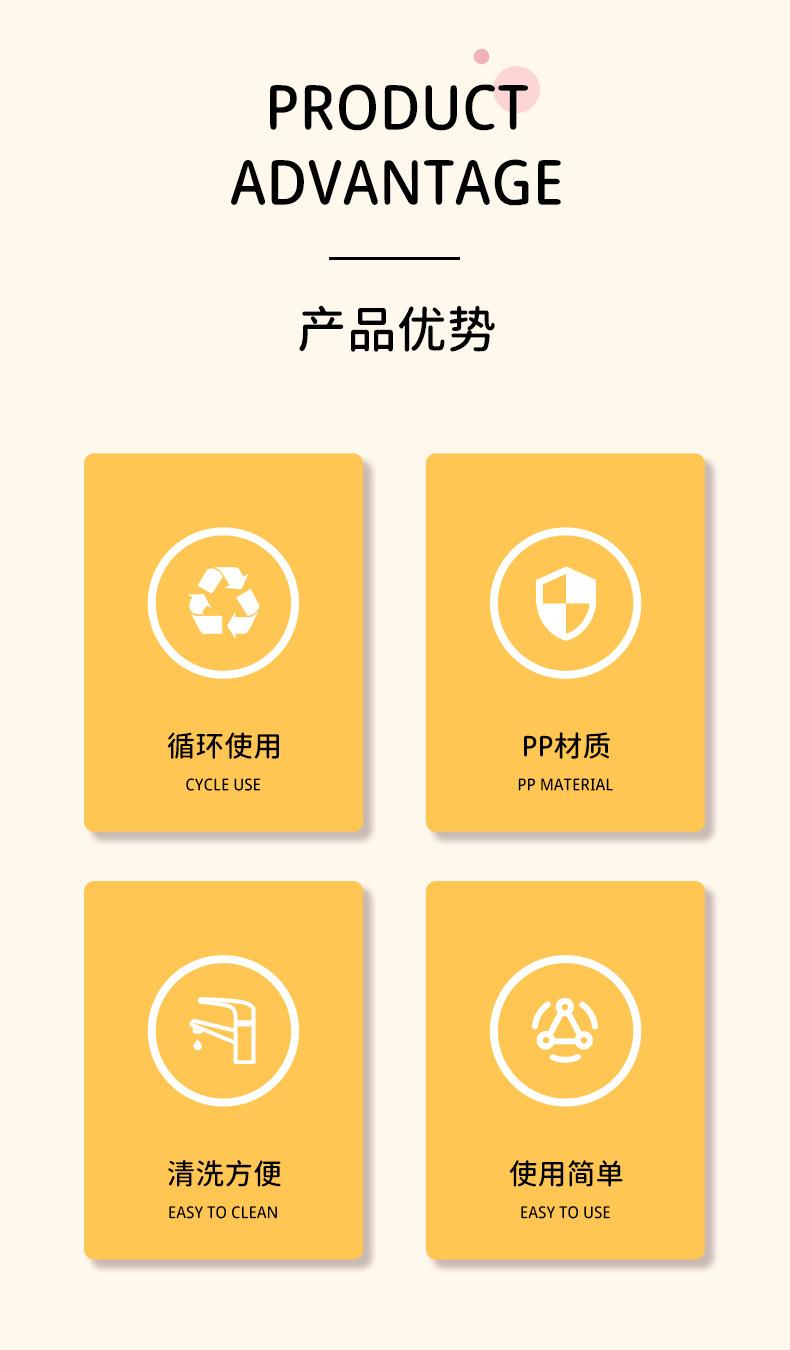 PRODUCT
ADVANTAGE

产品优势

循环使用
CYCLE USE

PP材质
PP MATERIAL

清洗方便
EASY TO CLEAN

使用简单
EASY TO USE