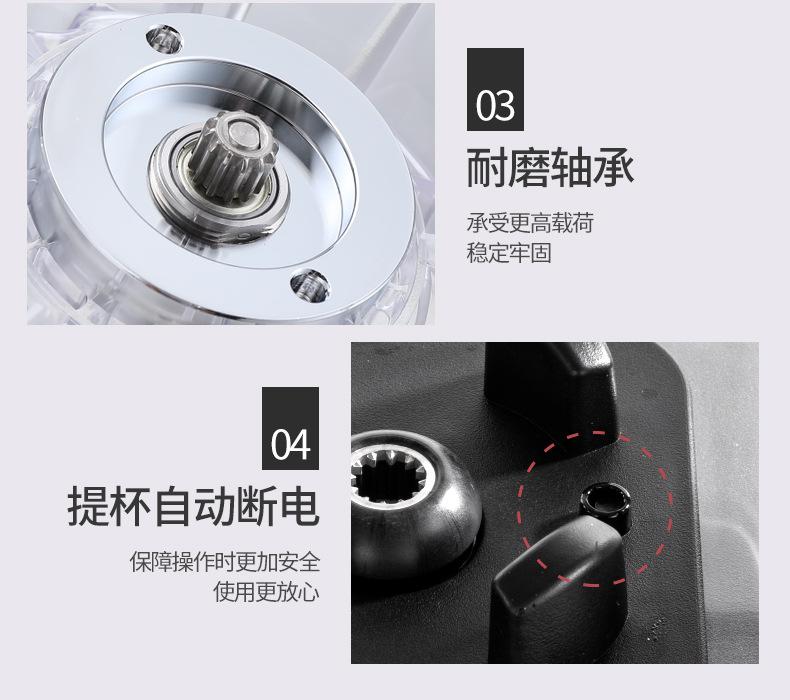 03
耐磨轴承

承受更高载荷
稳定牢固

04
提杯自动断电

保障操作时更加安全
使用更放心