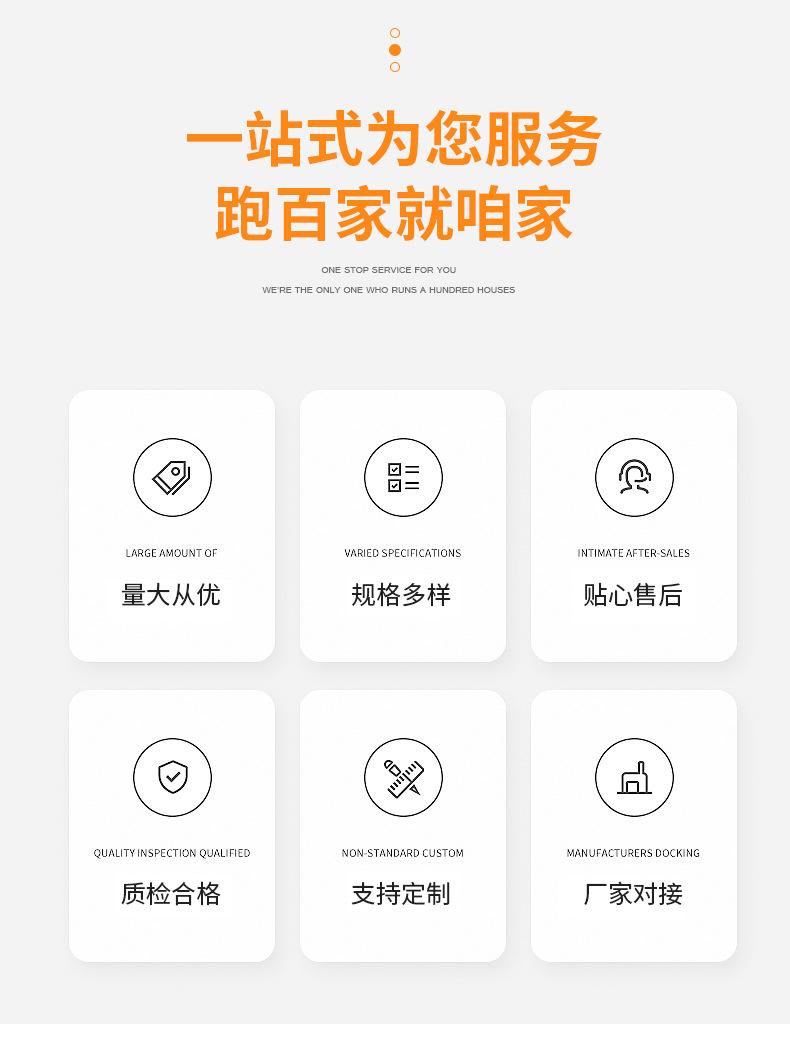 一站式为您服务
跑百家就咱家

ONE STOP SERVICE FOR YOU

WE'RE THE ONLY ONE WHO RUNS A HUNDRED HOUSES

LARGE AMOUNT OF
量大从优

VARIED SPECIFICATIONS
规格多样

INTIMATE AFTER-SALES
贴心售后

QUALITY INSPECTION QUALIFIED
质检合格

NON-STANDARD CUSTOM
支持定制

MANUFACTURERS DOCKING
厂家对接