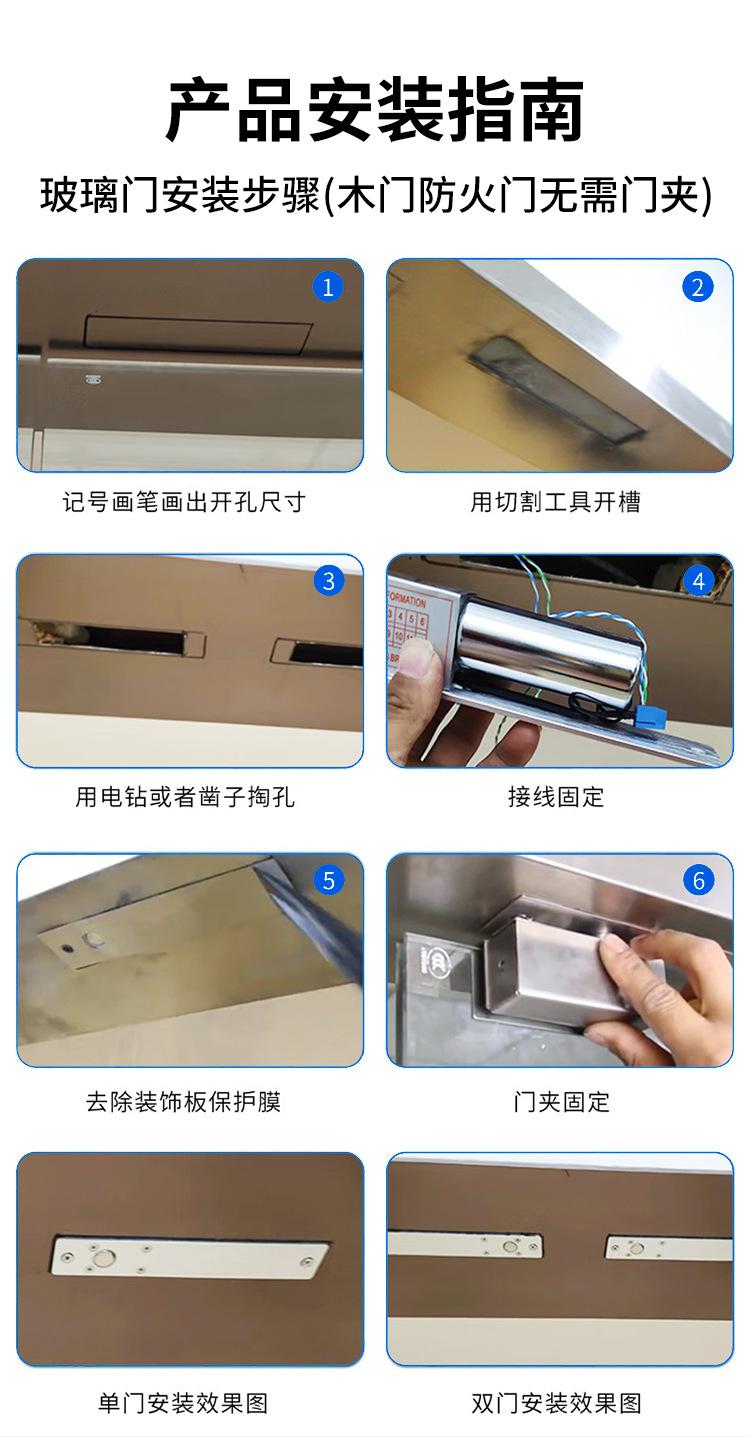 产品安装指南

玻璃门安装步骤(木门防火门无需门夹)

1

记号画笔画出开孔尺寸

2

用切割工具开槽

3

用电钻或者凿子掏孔

4

FORMATION

接线固定

5

去除装饰板保护膜

6

门夹固定

单门安装效果图

双门安装效果图