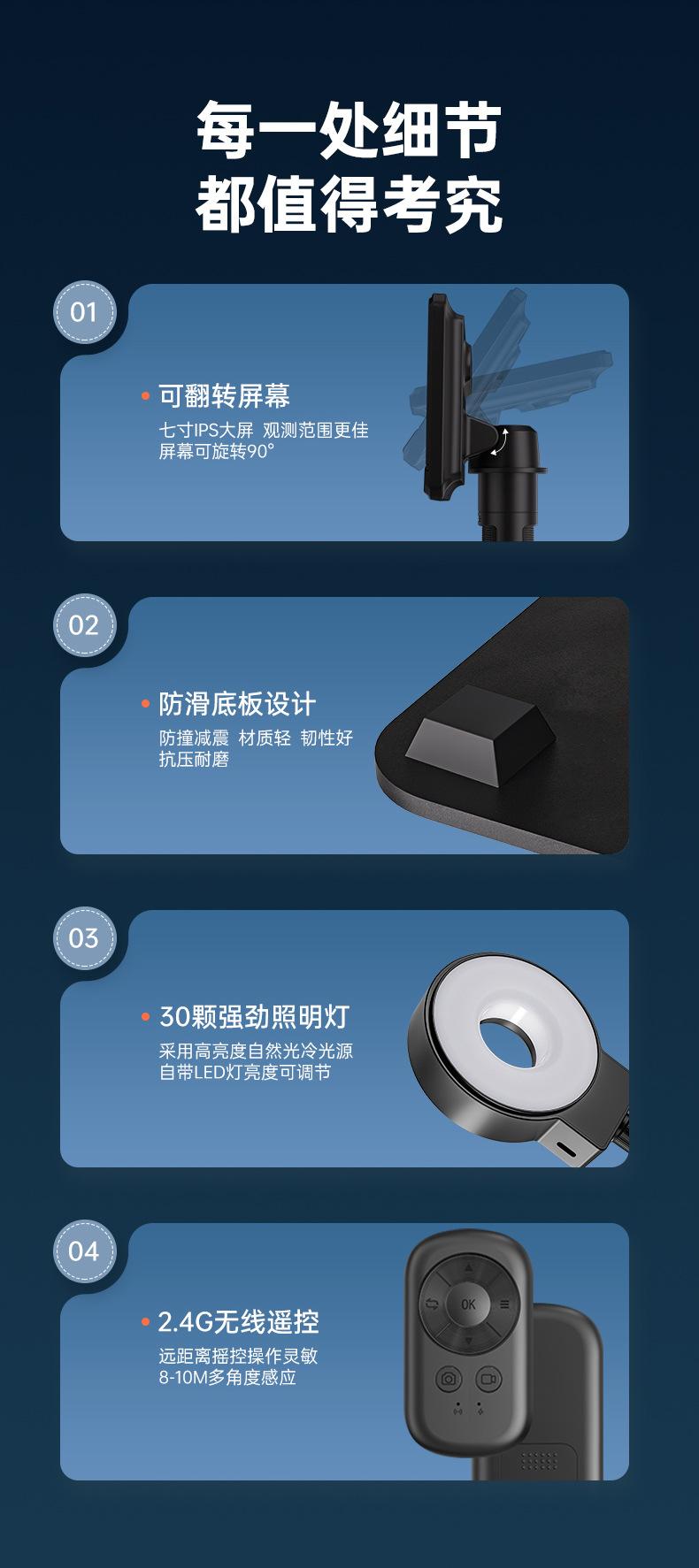 每一处细节
都值得考究

01

• 可翻转屏幕
七寸IPS大屏 观测范围更佳
屏幕可旋转90°

02

• 防滑底板设计
防撞减震 材质轻 韧性好
抗压耐磨

03

• 30颗强劲照明灯
采用高亮度自然光冷光源
自带LED灯亮度可调节

04

• 2.4G无线遥控
远距离摇控操作灵敏
8-10M多角度感应

OK