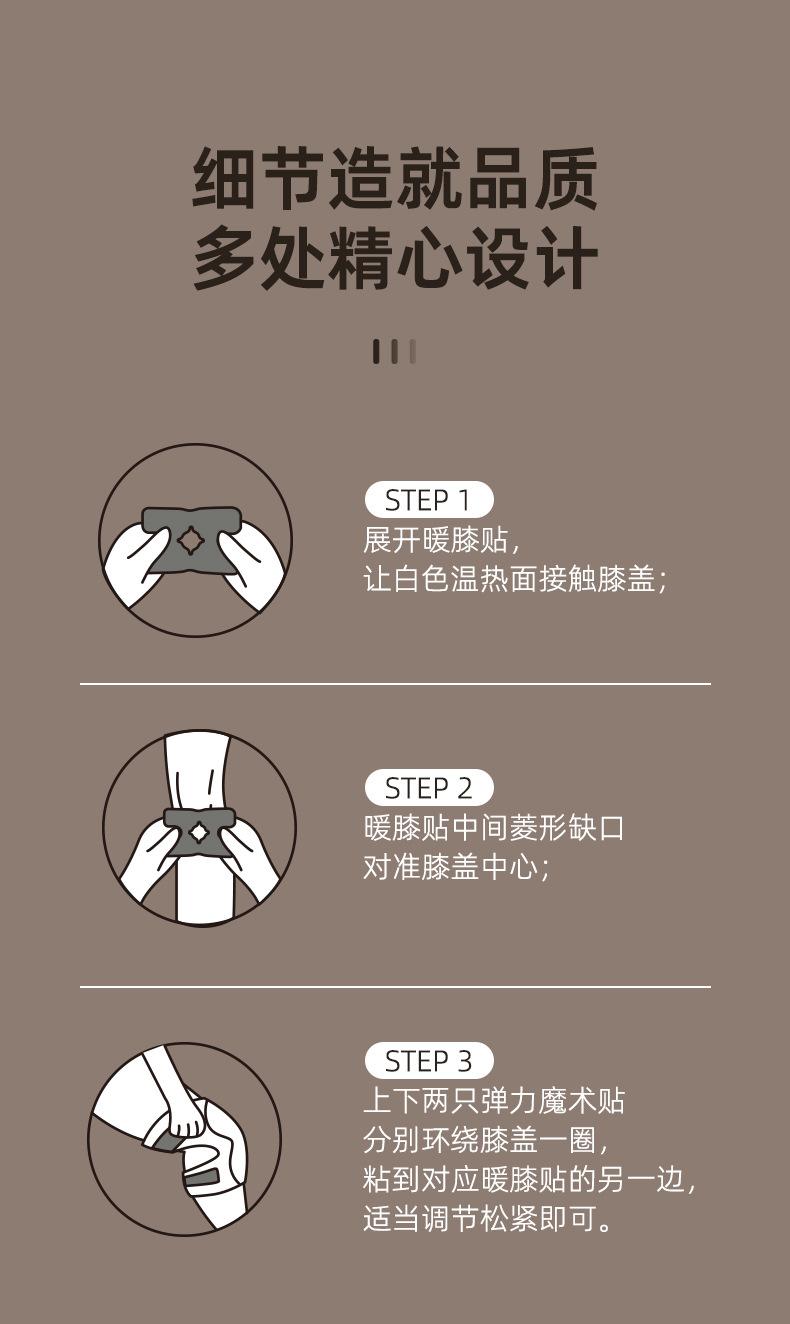 细节造就品质
多处精心设计

STEP 1
展开暖膝贴，
让白色温热面接触膝盖；

STEP 2
暖膝贴中间菱形缺口
对准膝盖中心；

STEP 3
上下两只弹力魔术贴
分别环绕膝盖一圈，
粘到对应暖膝贴的另一边，
适当调节松紧即可。