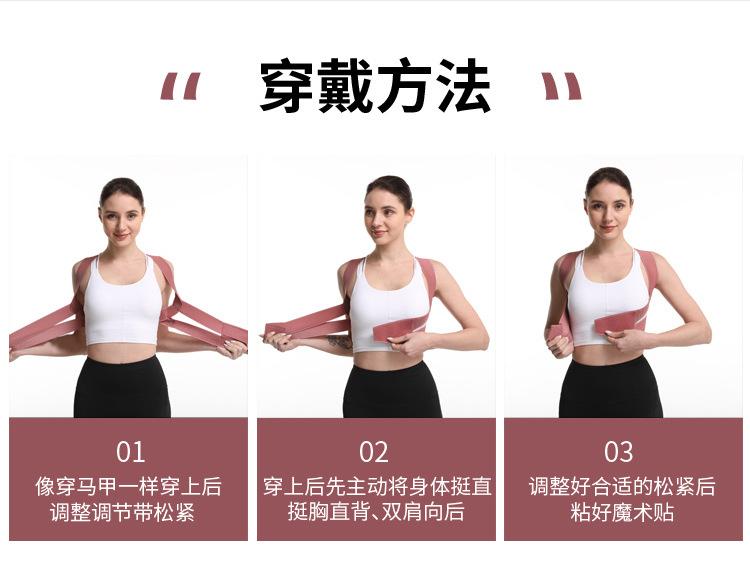 “ 穿戴方法 ”

01
像穿马甲一样穿上后
调整调节带松紧

02
穿上后先主动将身体挺直
挺胸直背、双肩向后

03
调整好合适的松紧后
粘好魔术贴