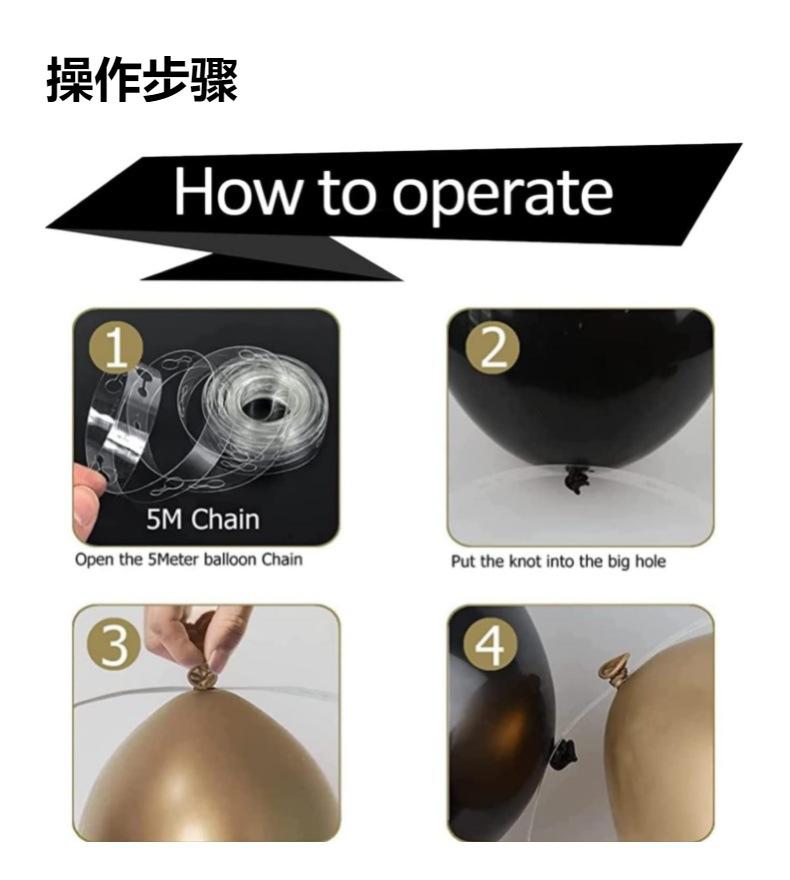 操作步骤

How to operate

1

5M Chain

Open the 5Meter balloon Chain

2

Put the knot into the big hole

3

4