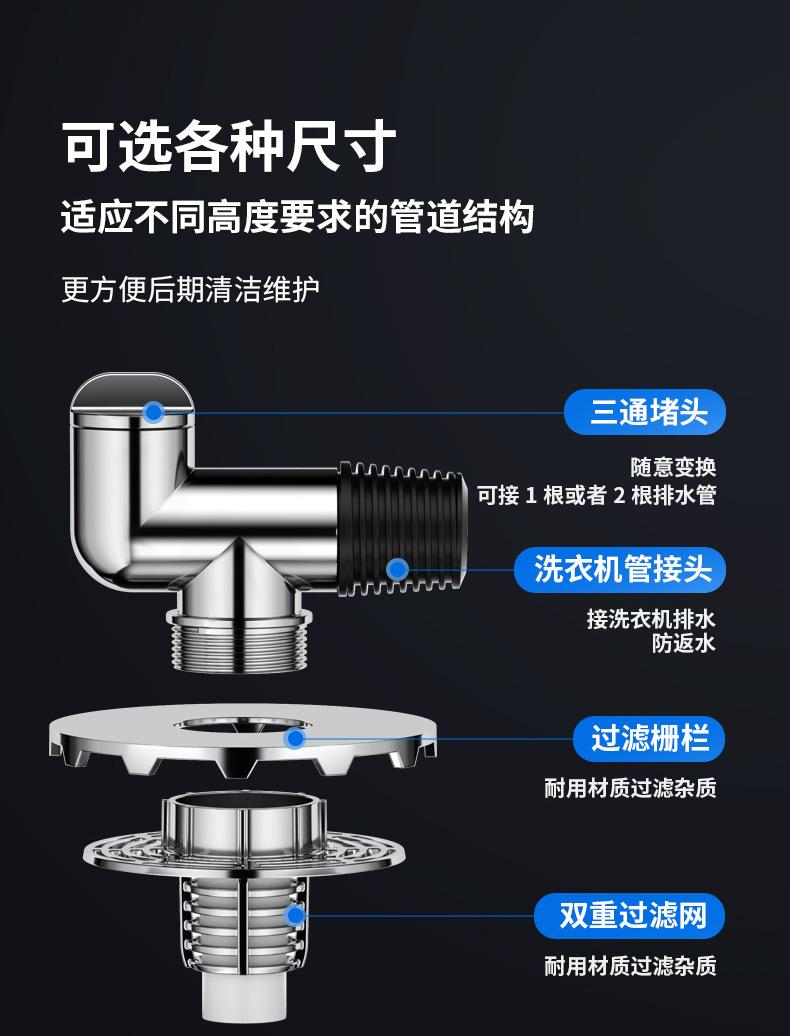 可选各种尺寸

适应不同高度要求的管道结构

更方便后期清洁维护

三通堵头

随意变换
可接 1 根或者 2 根排水管

洗衣机管接头

接洗衣机排水
防返水

过滤栅栏

耐用材质过滤杂质

双重过滤网

耐用材质过滤杂质