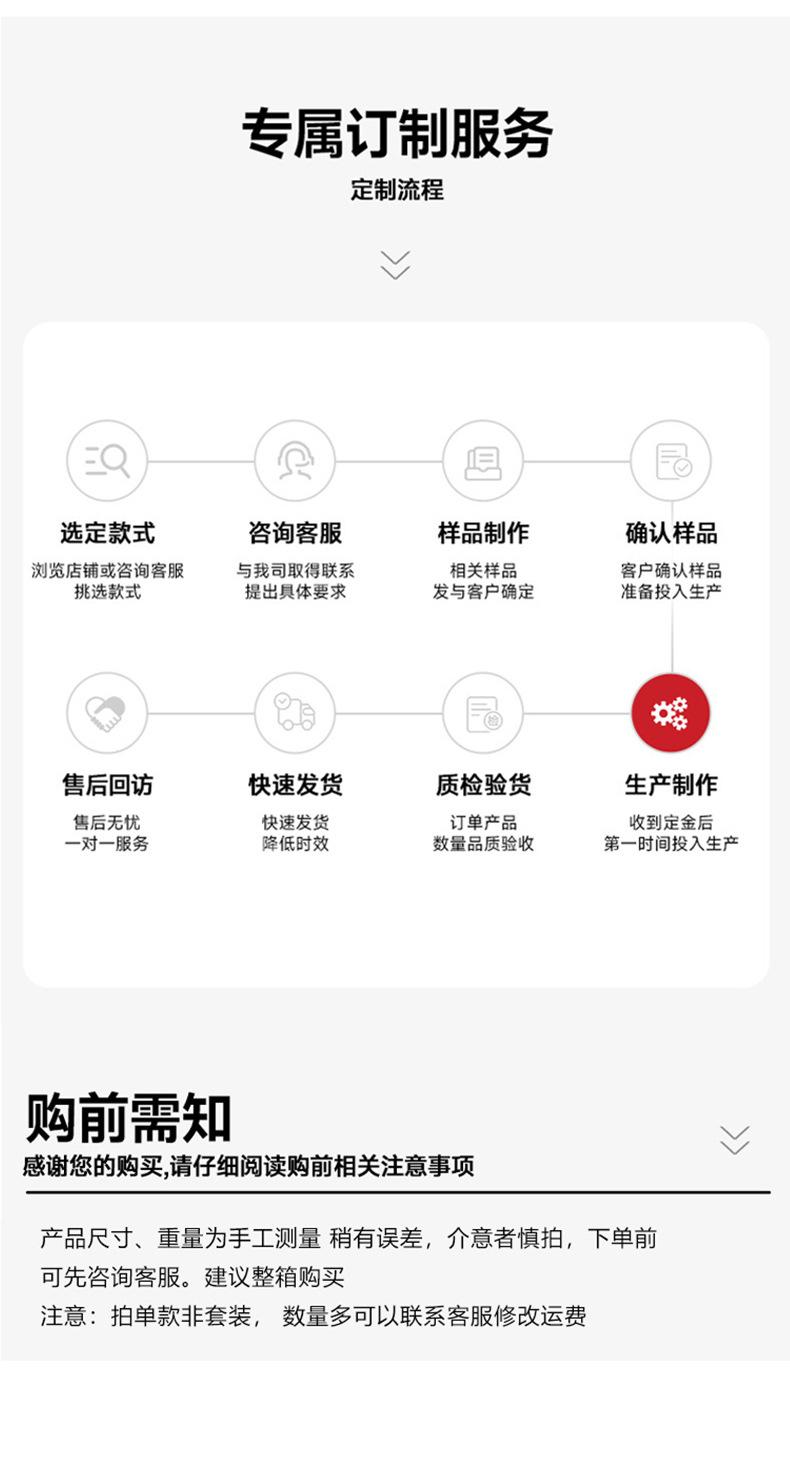 专属订制服务
定制流程

选定款式
浏览店铺或咨询客服
挑选款式

咨询客服
与我司取得联系
提出具体要求

样品制作
相关样品
发与客户确定

确认样品
客户确认样品
准备投入生产

售后回访
售后无忧
一对一服务

快速发货
快速发货
降低时效

质检验货
订单产品
数量品质验收

生产制作
收到定金后
第一时间投入生产

购前需知
感谢您的购买,请仔细阅读购前相关注意事项

产品尺寸、重量为手工测量 稍有误差，介意者慎拍，下单前可先咨询客服。建议整箱购买
注意：拍单款非套装， 数量多可以联系客服修改运费