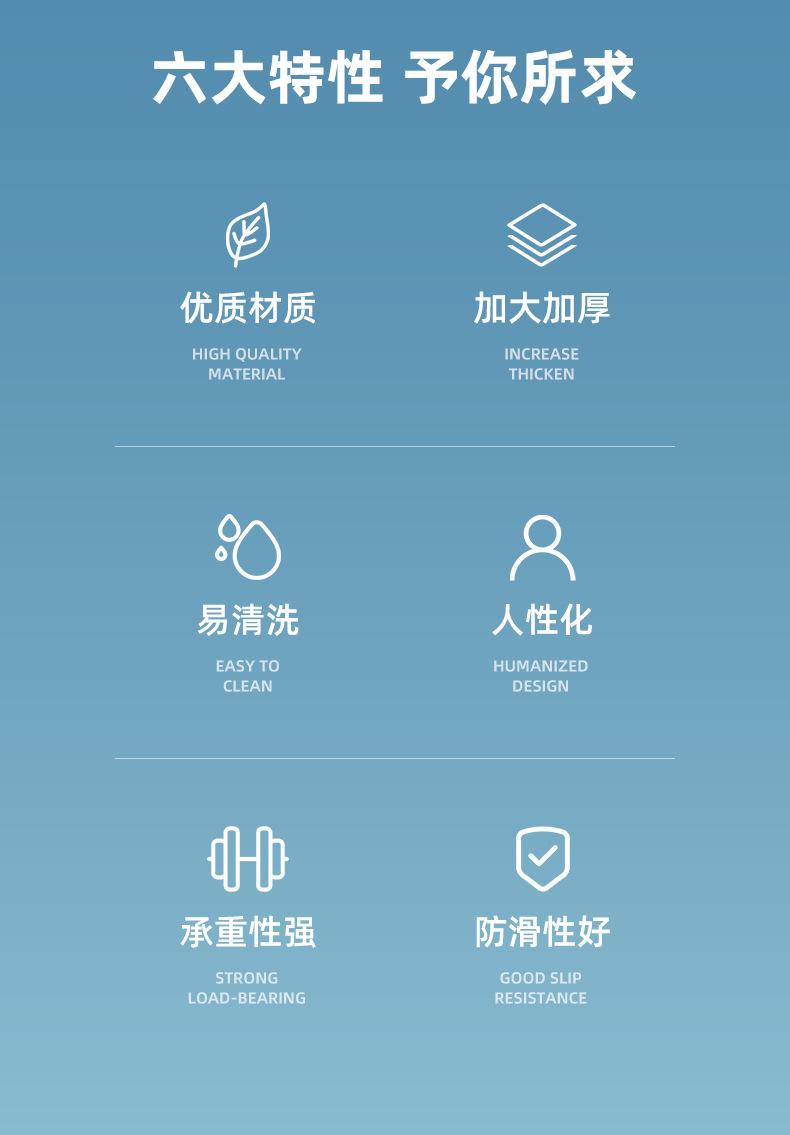 六大特性 予你所求

优质材质

HIGH QUALITY MATERIAL

加大加厚

INCREASE THICKEN

易清洗

EASY TO CLEAN

人性化

HUMANIZED DESIGN

承重性强

STRONG LOAD-BEARING

防滑性好

GOOD SLIP RESISTANCE