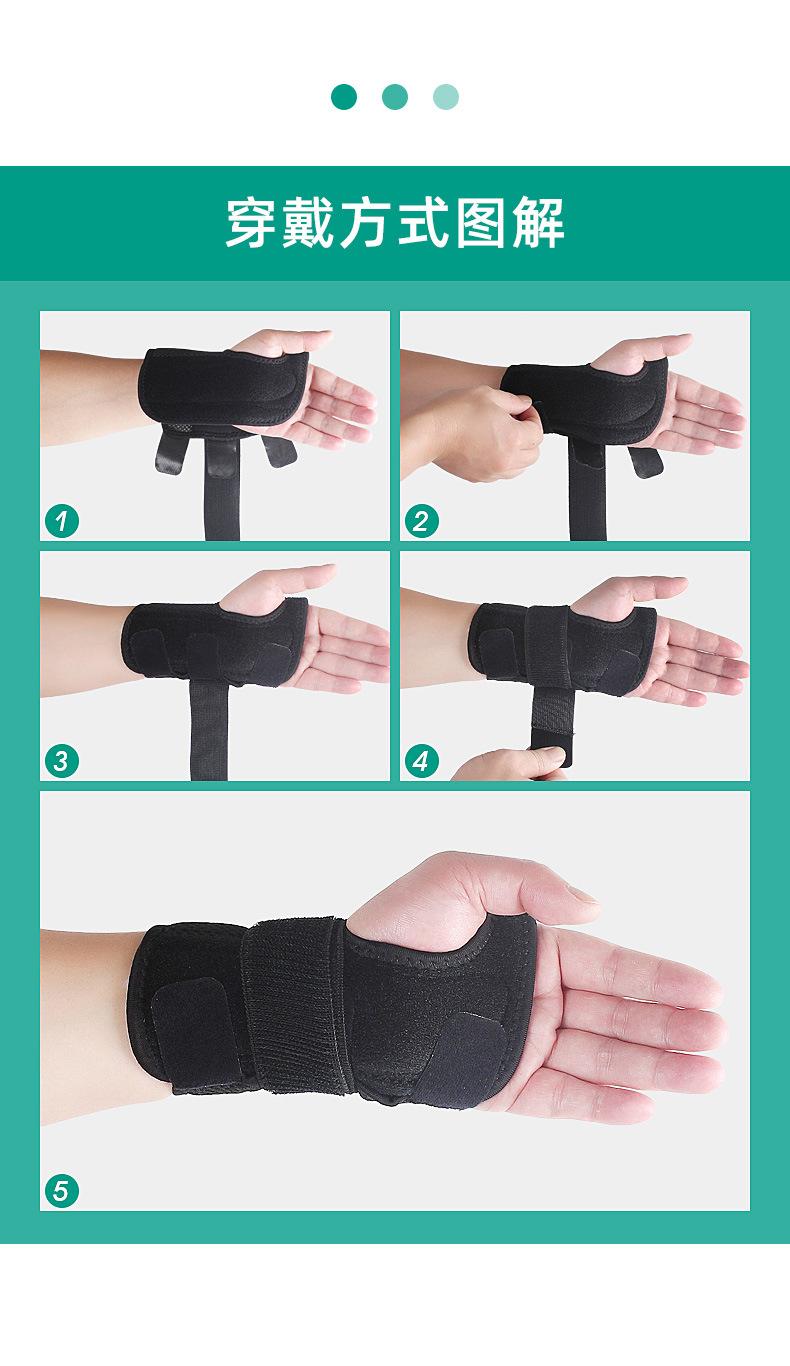 穿戴方式图解

1

2

3

4

5