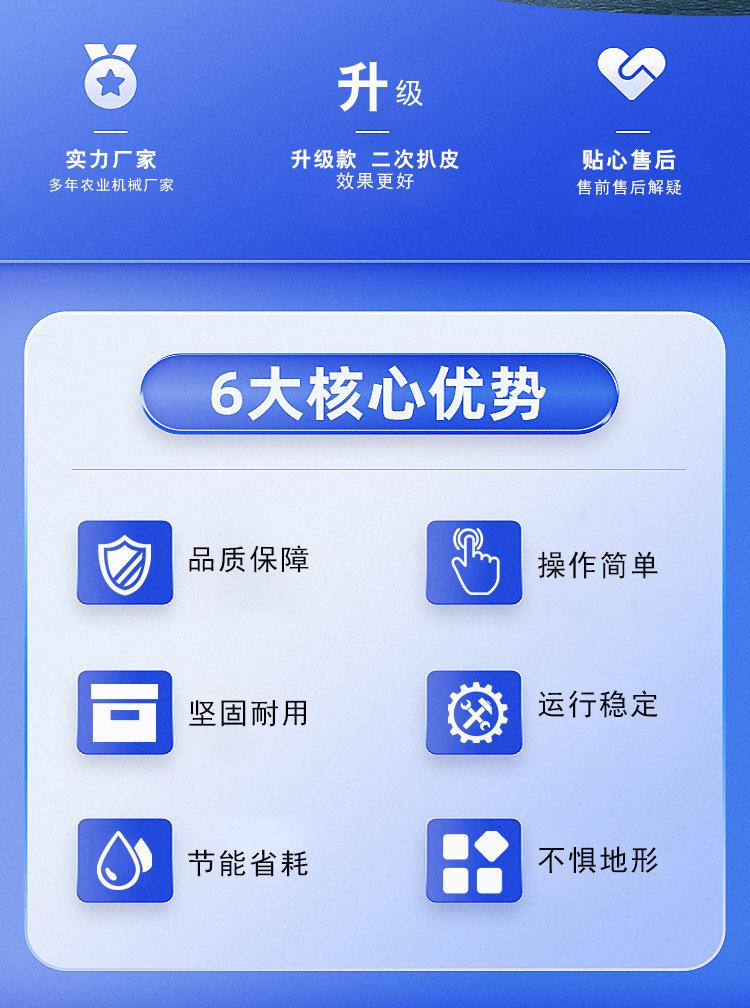 实力厂家
多年农业机械厂家

升级

升级款 二次扒皮
效果更好

贴心售后
售前售后解疑

6大核心优势

品质保障

操作简单

坚固耐用

运行稳定

节能省耗

不惧地形