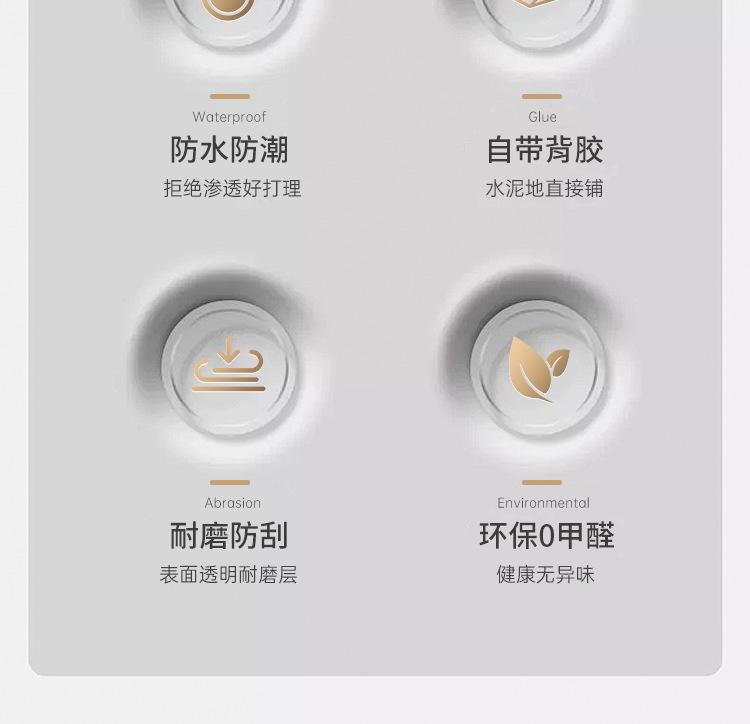 Waterproof

防水防潮

拒绝渗透好打理

Glue

自带背胶

水泥地直接铺

Abrasion

耐磨防刮

表面透明耐磨层

Environmental

环保0甲醛

健康无异味